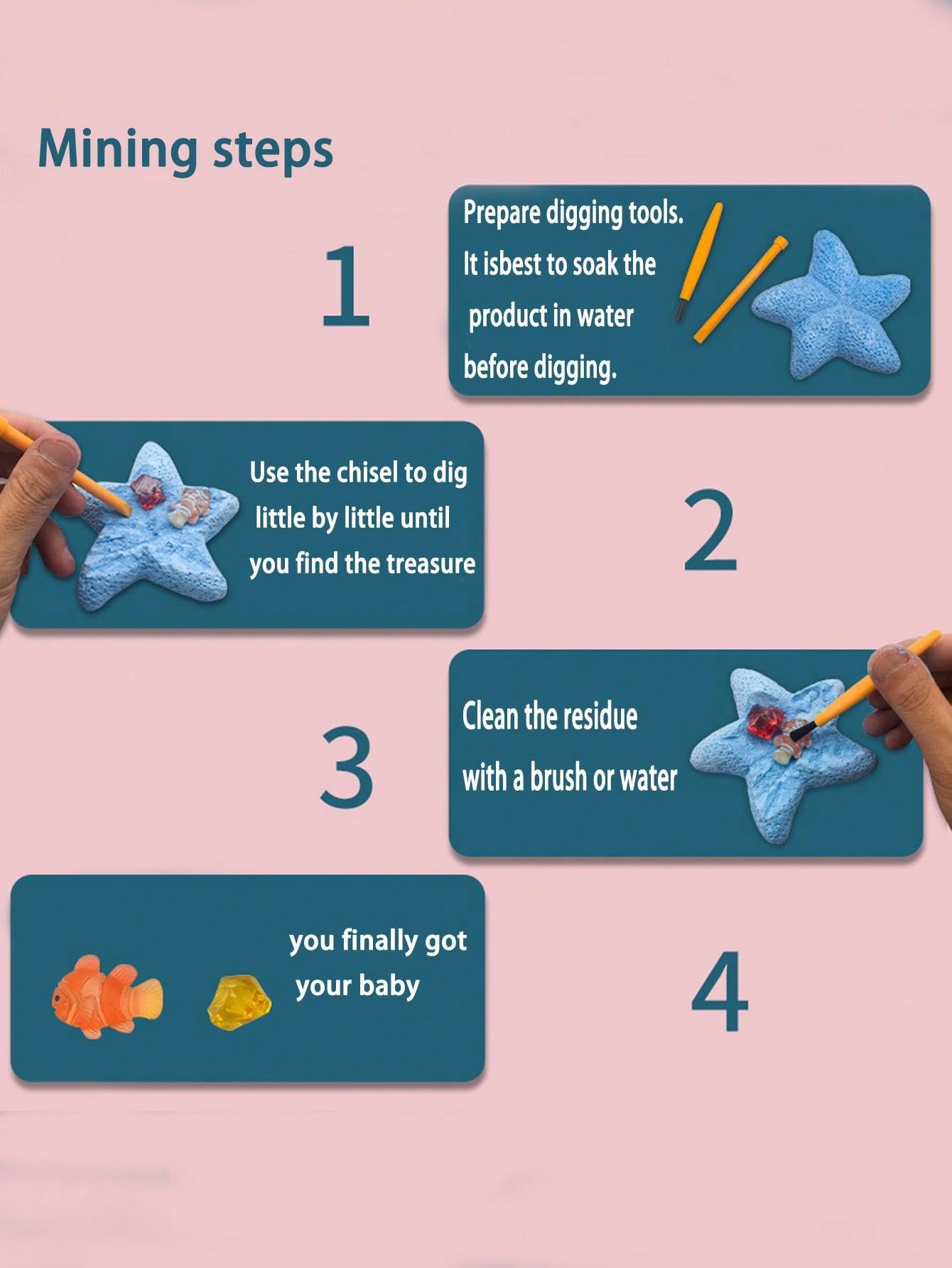 Mining steps

1

Prepare digging tools. It isbest to soak the product in water before digging.

Use the chisel to dig little by little until you find the treasure

2

3

Clean the residue with a brush or water

you finally got your baby

4