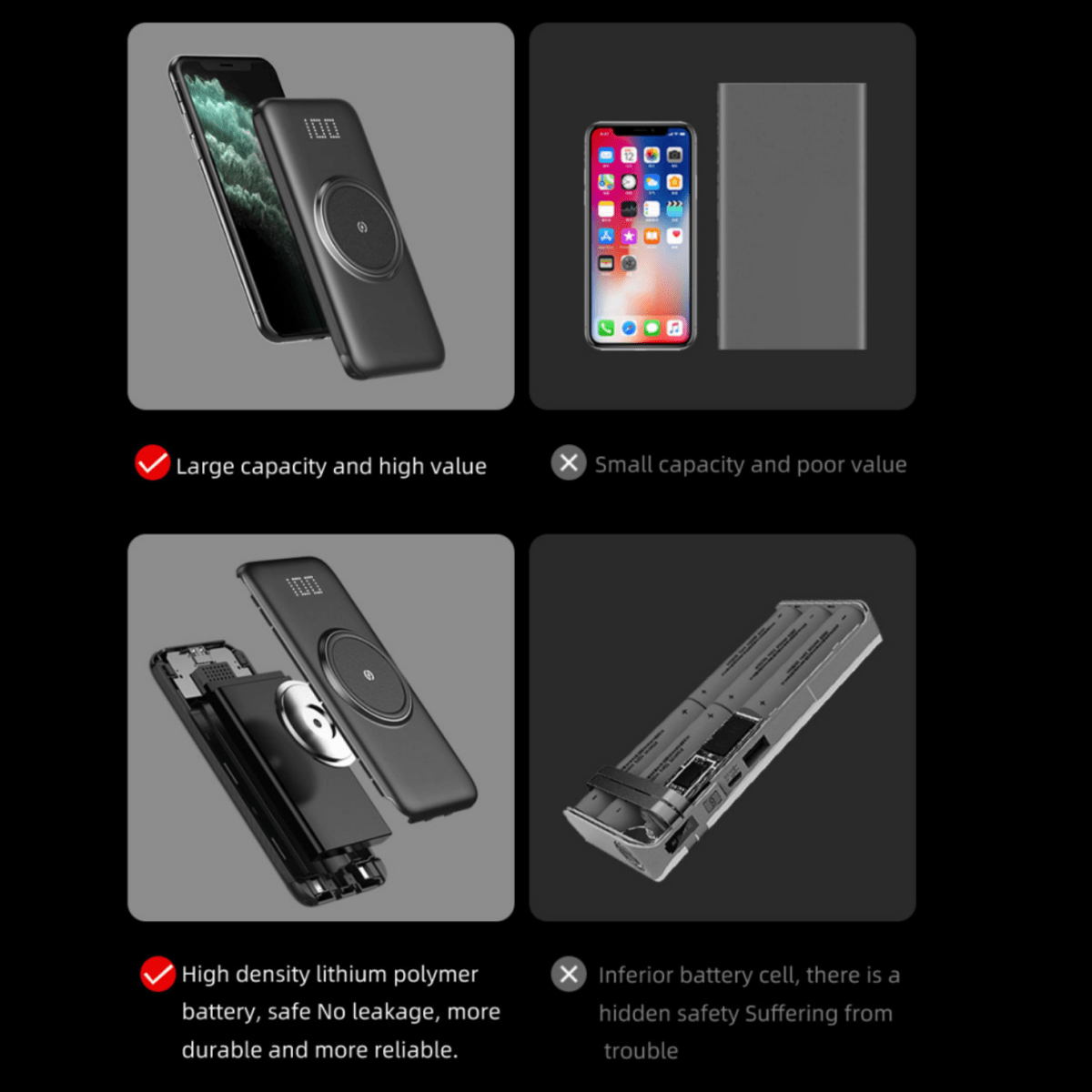 100

Large capacity and high value

Small capacity and poor value

100

High density lithium polymer battery, safe No leakage, more durable and more reliable.

Inferior battery cell, there is a hidden safety Suffering from trouble