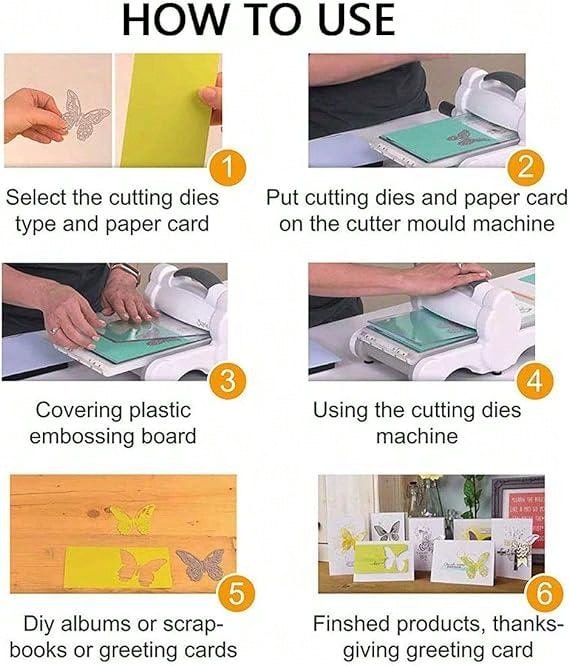 HOW TO USE

1

Select the cutting dies type and paper card

2

Put cutting dies and paper card on the cutter mould machine

3

Covering plastic embossing board

4

Using the cutting dies machine

5

Diy albums or scrapbooks or greeting cards

6

Finshed products, thanksgiving greeting card