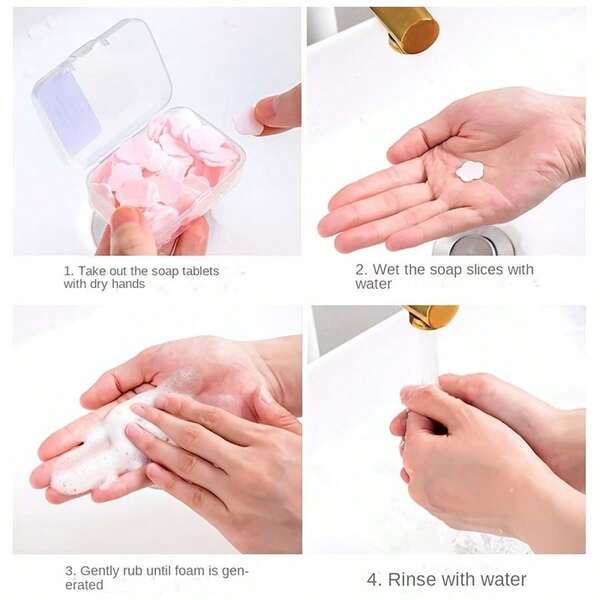 1. Take out the soap tablets with dry hands

2. Wet the soap slices with water

3. Gently rub until foam is generated

4. Rinse with water