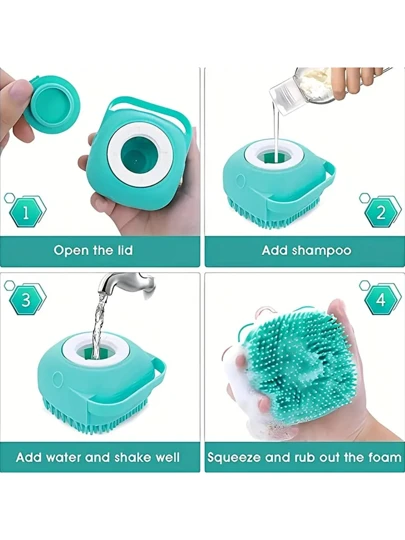 1
Open the lid

2
Add shampoo

3
Add water and shake well

4
Squeeze and rub out the foam