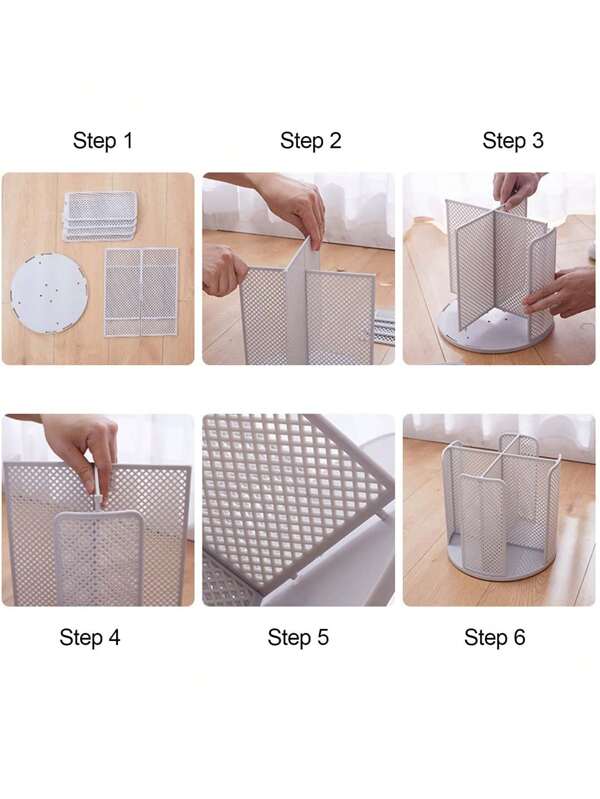 Step 1

Step 2

Step 3

Step 4

Step 5

Step 6