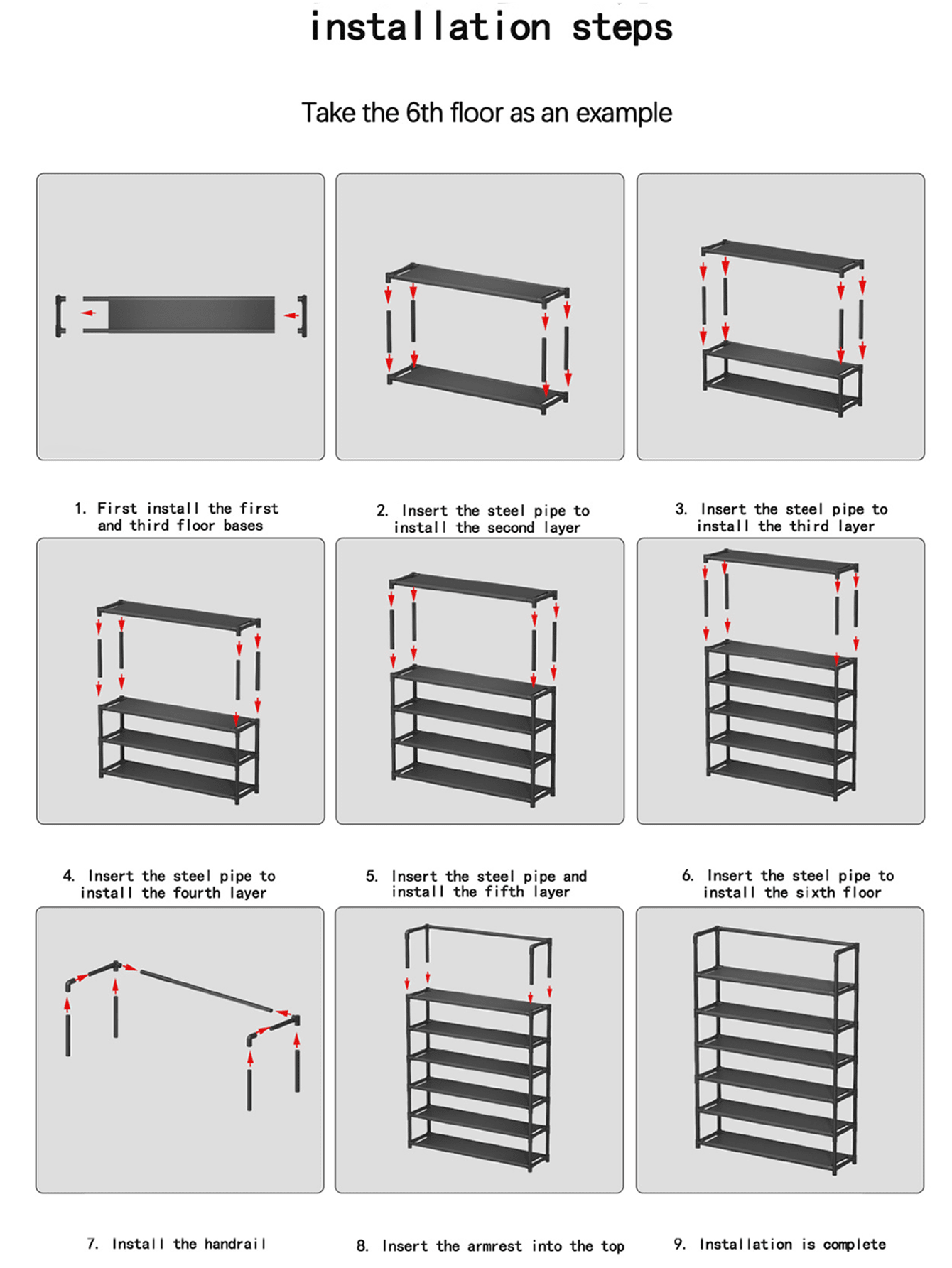 installation steps

Take the 6th floor as an example

1. First install the first and third floor bases

2. Insert the steel pipe to install the second layer

3. Insert the steel pipe to install the third layer

4. Insert the steel pipe to install the fourth layer

5. Insert the steel pipe and install the fifth layer

6. Insert the steel pipe to install the sixth floor

7. Install the handrail

8. Insert the armrest into the top

9. Installation is complete