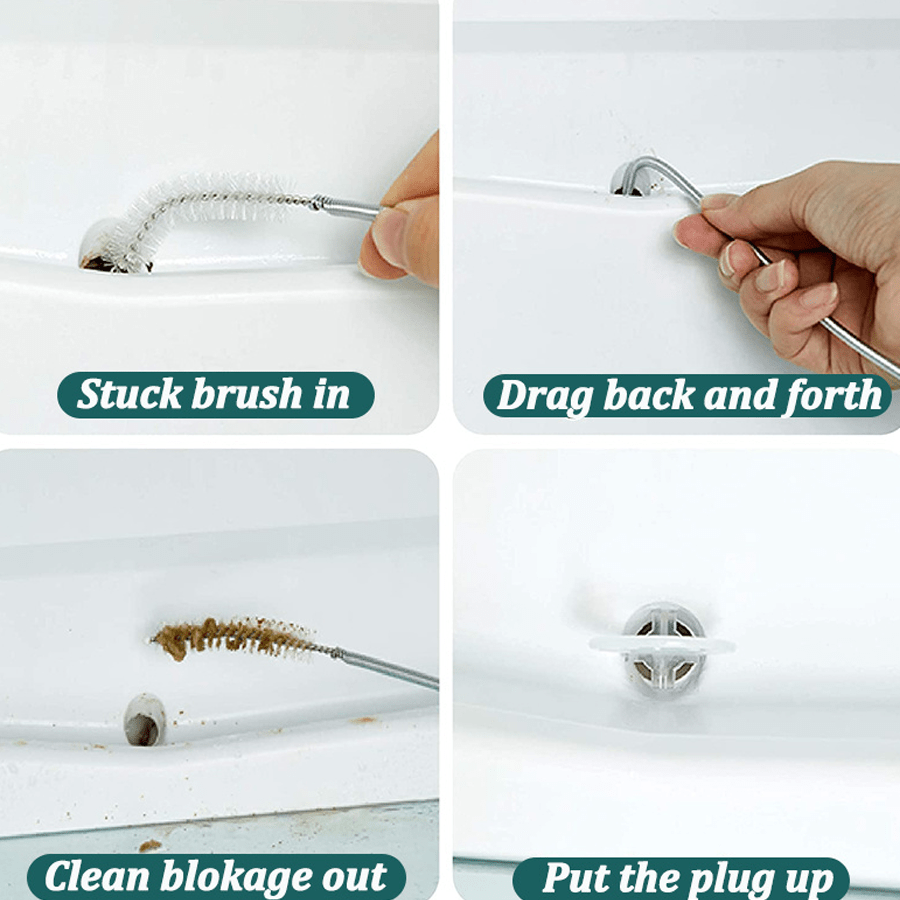 Stuck brush in

Drag back and forth

Clean blokage out

Put the plug up