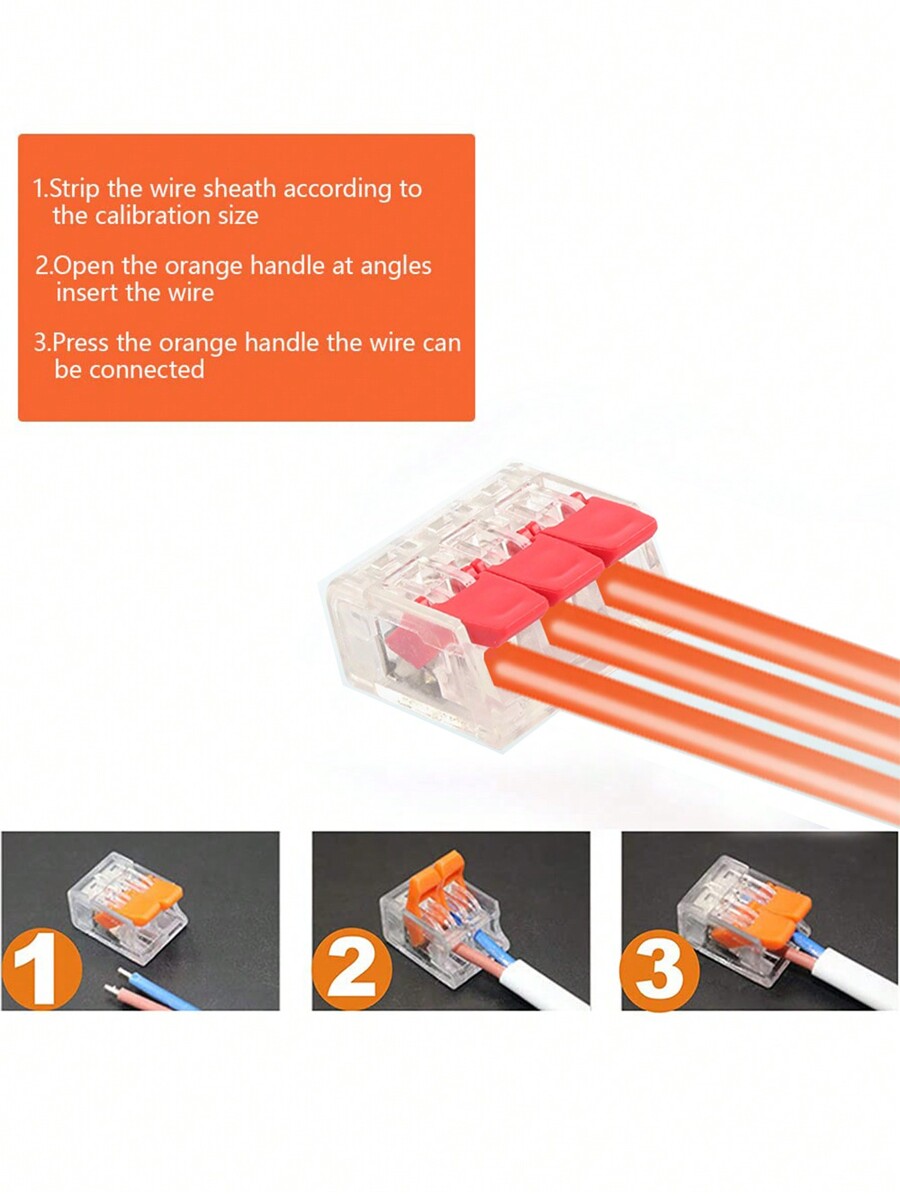 1.Strip the wire sheath according to the calibration size

2.Open the orange handle at angles insert the wire

3.Press the orange handle the wire can be connected

1

2

3