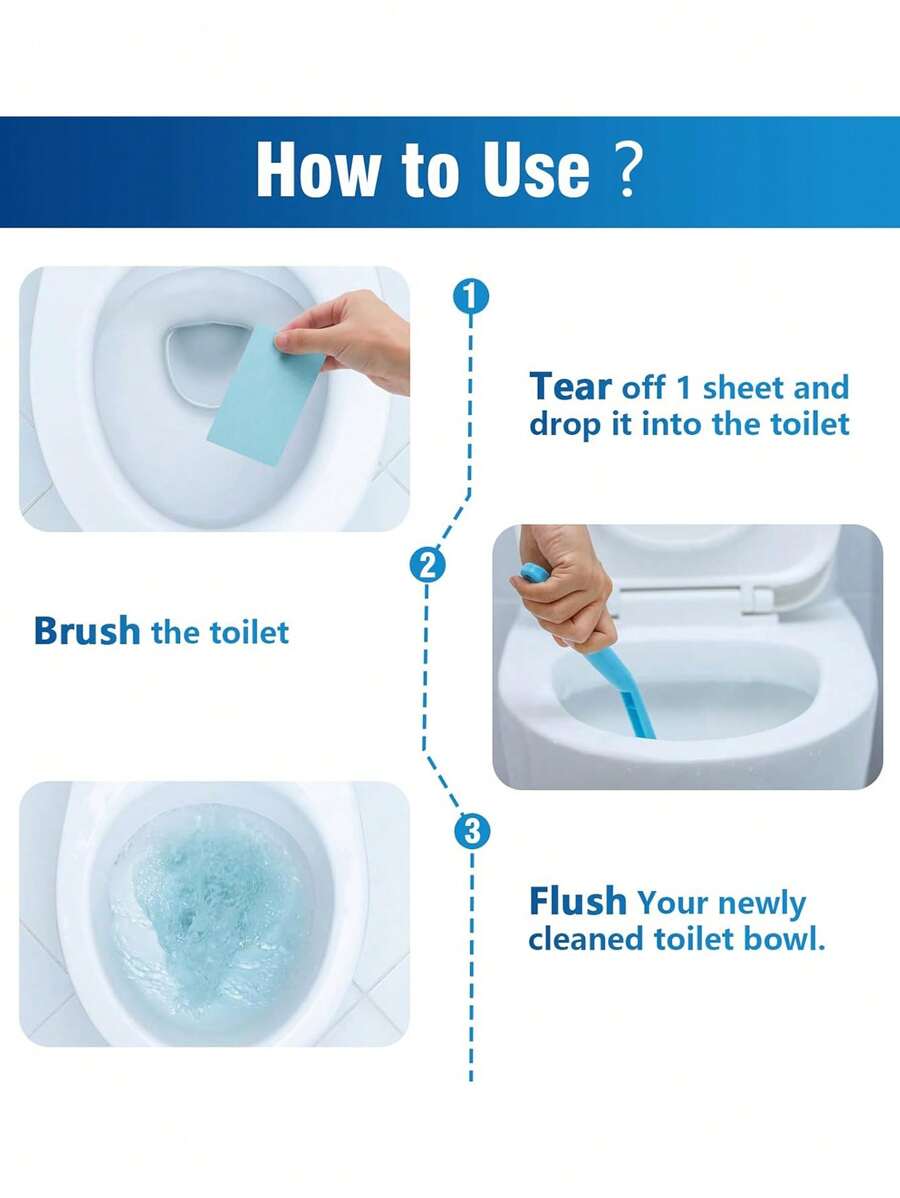 How to Use ?

1

Tear off 1 sheet and drop it into the toilet

2

Brush the toilet

3

Flush Your newly cleaned toilet bowl.