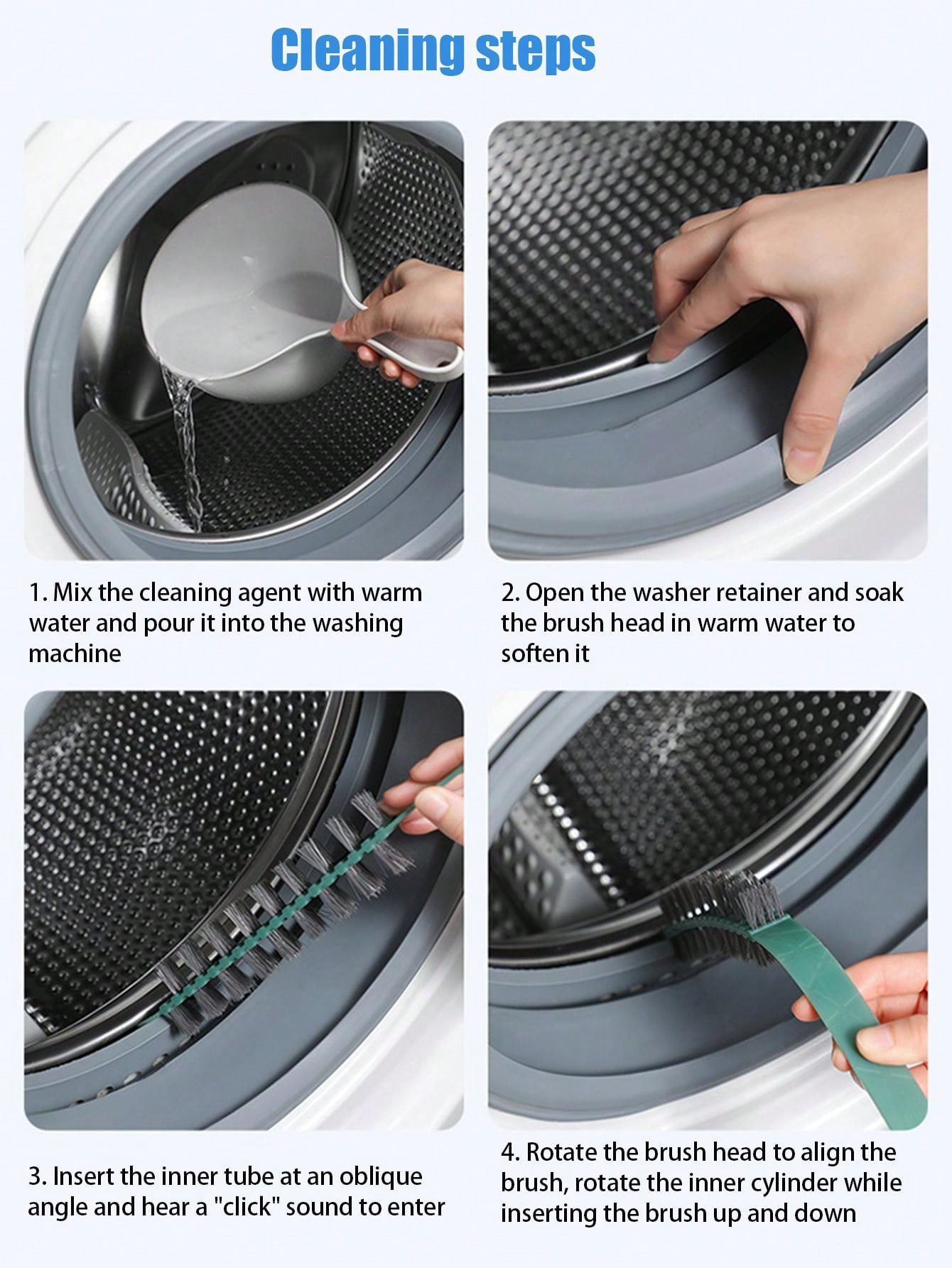 Cleaning steps

1. Mix the cleaning agent with warm water and pour it into the washing machine

2. Open the washer retainer and soak the brush head in warm water to soften it

3. Insert the inner tube at an oblique angle and hear a "click" sound to enter

4. Rotate the brush head to align the brush, rotate the inner cylinder while inserting the brush up and down