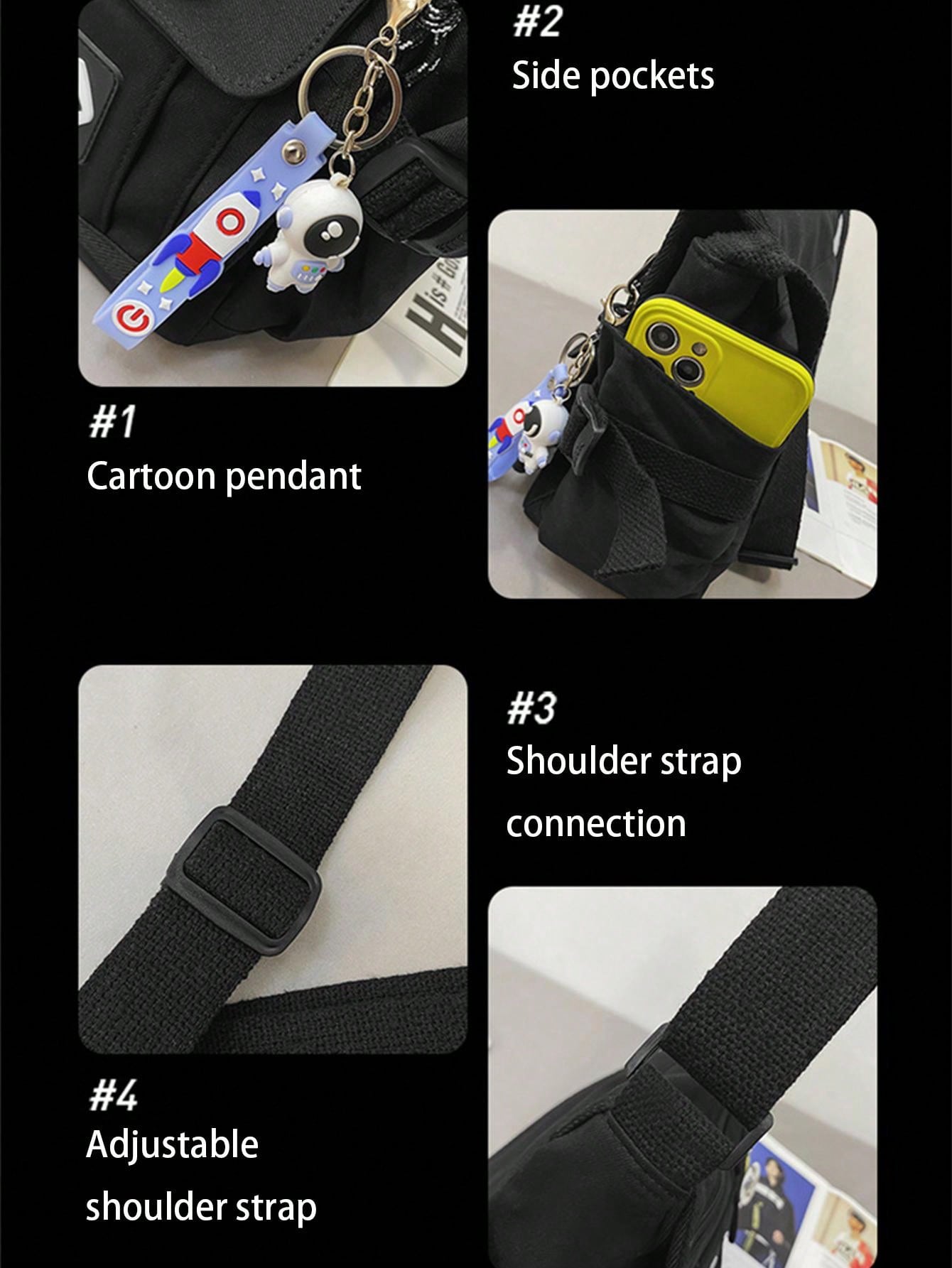 #2
Side pockets

#1
Cartoon pendant

#3
Shoulder strap connection

#4
Adjustable shoulder strap