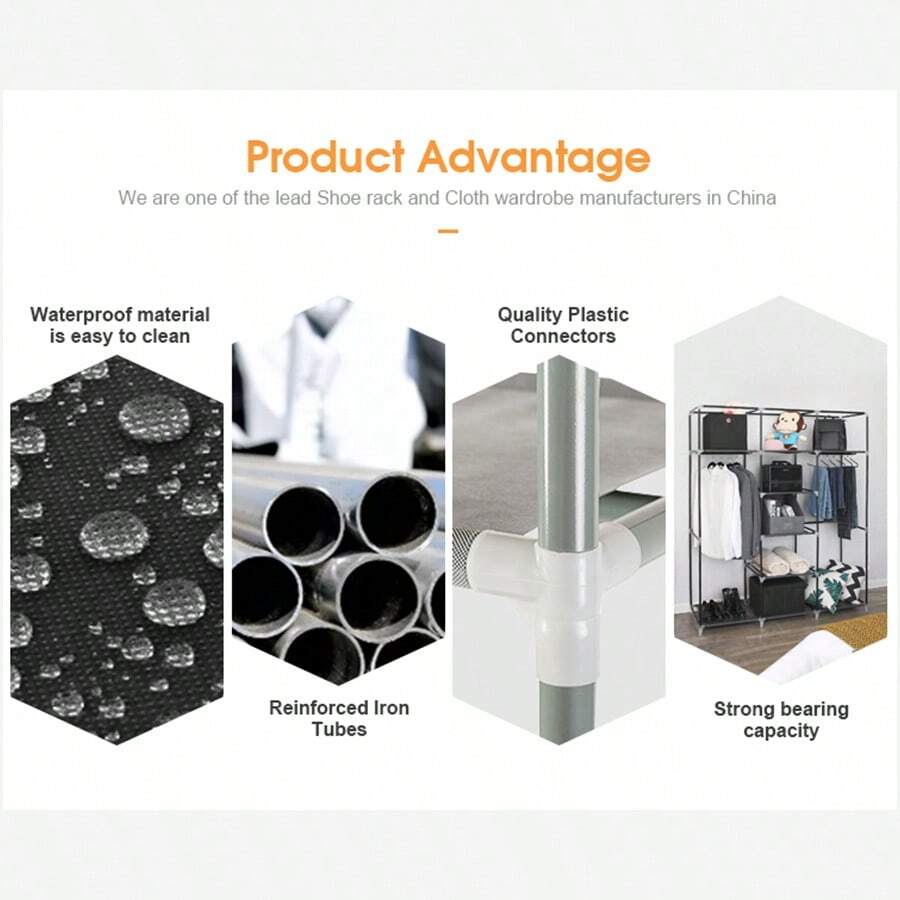 Product Advantage

We are one of the lead Shoe rack and Cloth wardrobe manufacturers in China

Waterproof material is easy to clean

Reinforced Iron Tubes

Quality Plastic Connectors

Strong bearing capacity