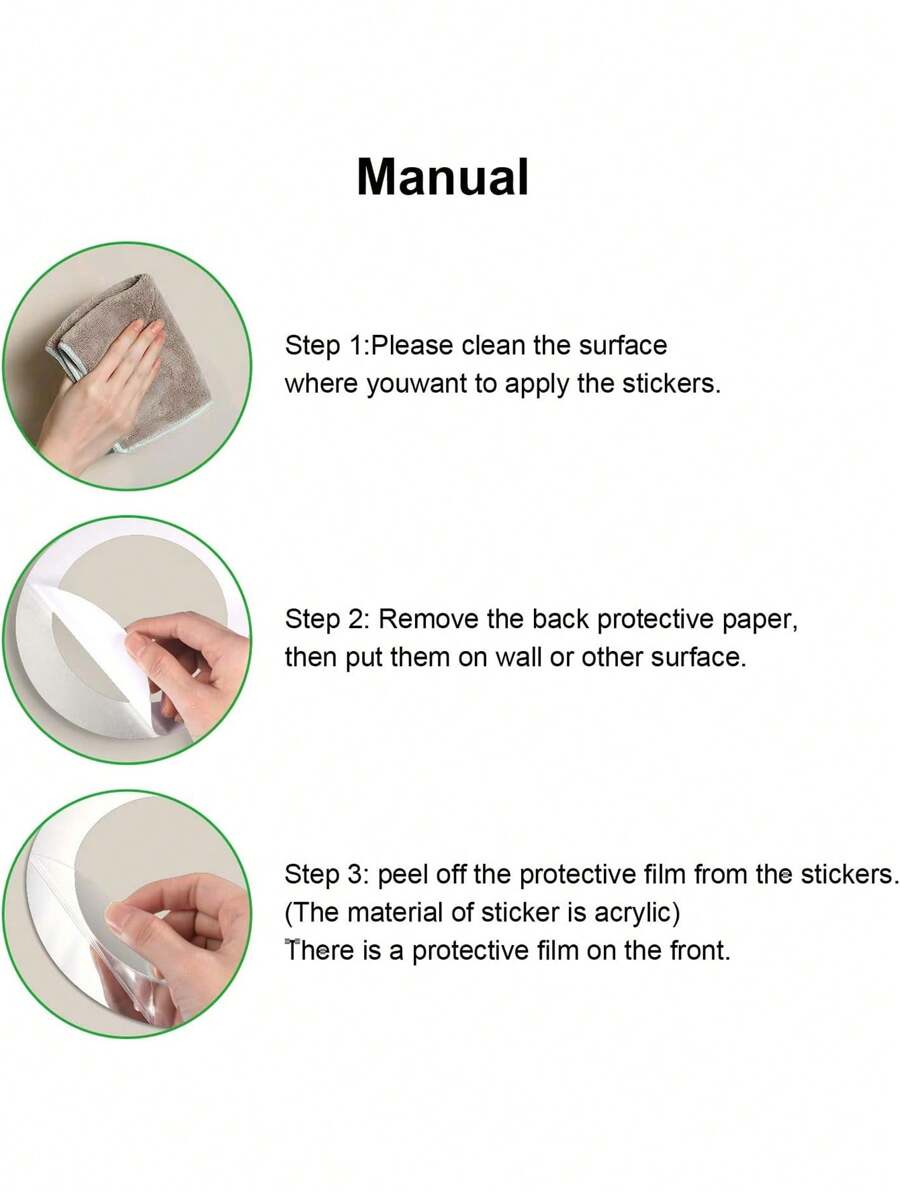 Manual

Step 1:Please clean the surface where youwant to apply the stickers.

Step 2: Remove the back protective paper, then put them on wall or other surface.

Step 3: peel off the protective film from the stickers. (The material of sticker is acrylic)
There is a protective film on the front.