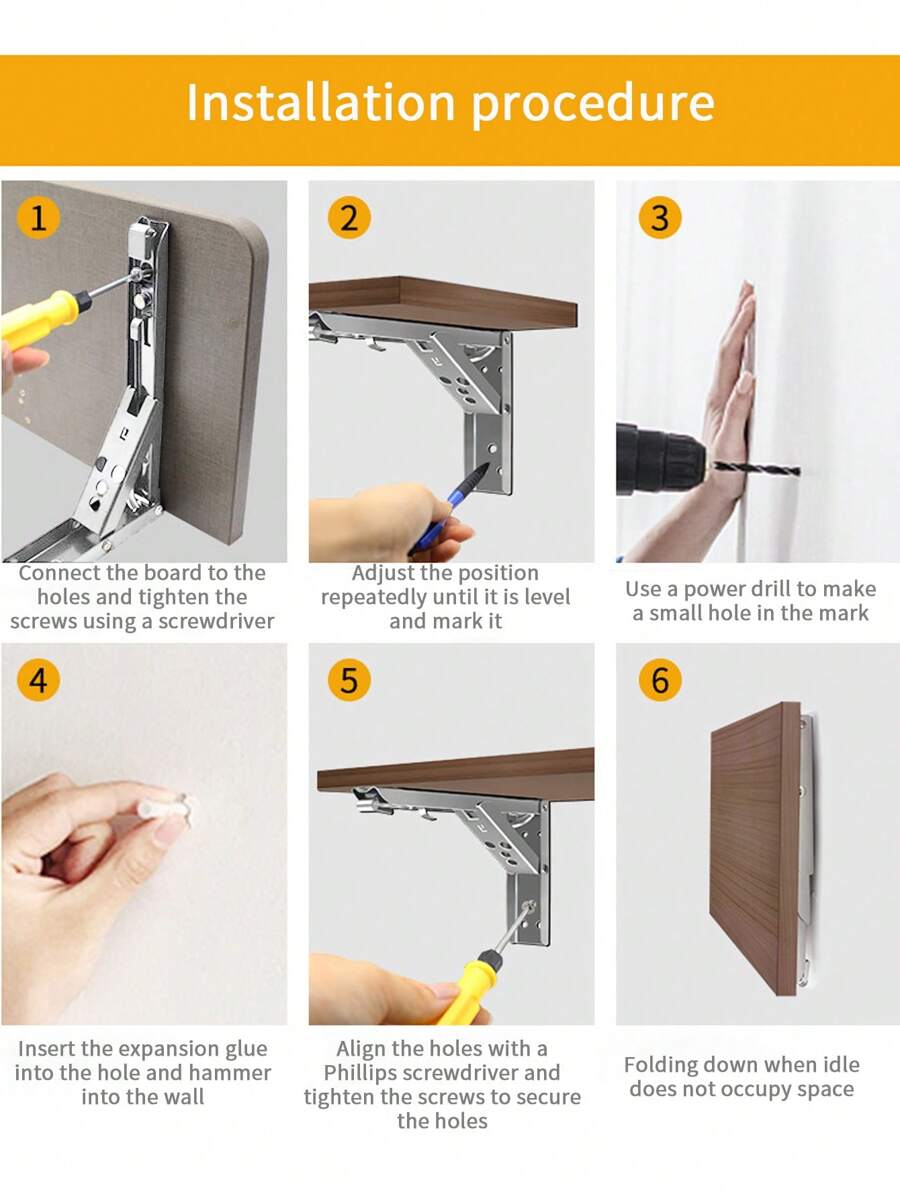 Installation procedure

1

Connect the board to the holes and tighten the screws using a screwdriver

2

Adjust the position repeatedly until it is level and mark it

3

Use a power drill to make a small hole in the mark

4

Insert the expansion glue into the hole and hammer into the wall

5

Align the holes with a Phillips screwdriver and tighten the screws to secure the holes

6

Folding down when idle does not occupy space