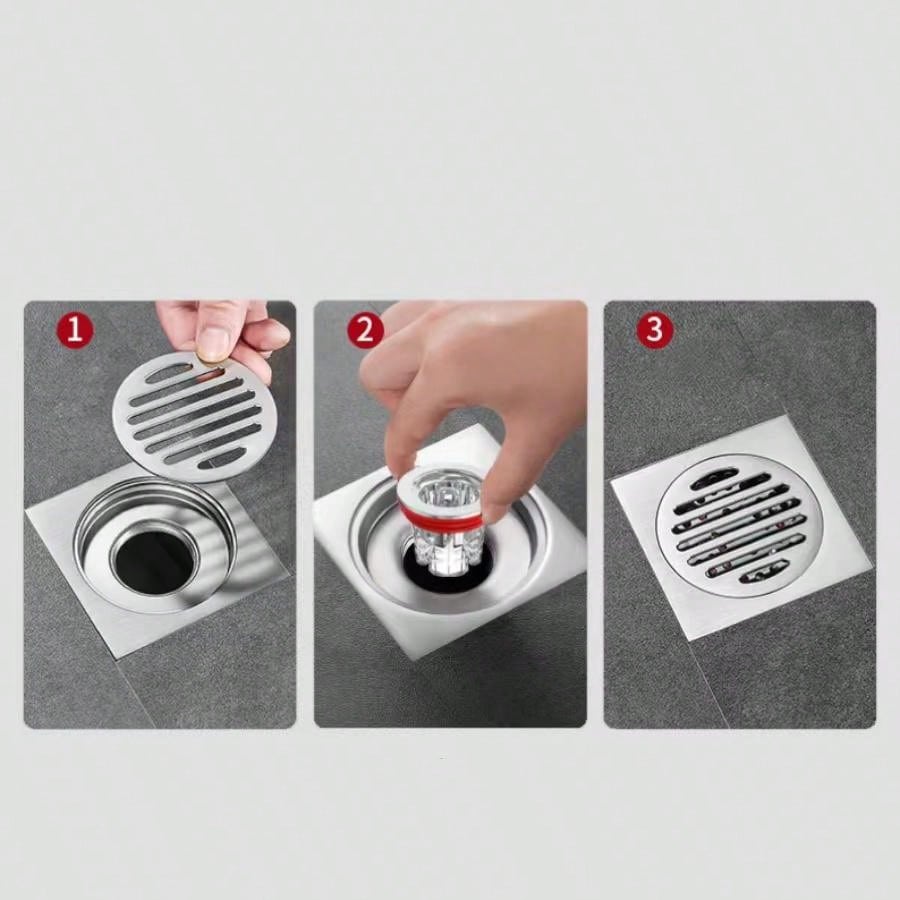 1

2

3