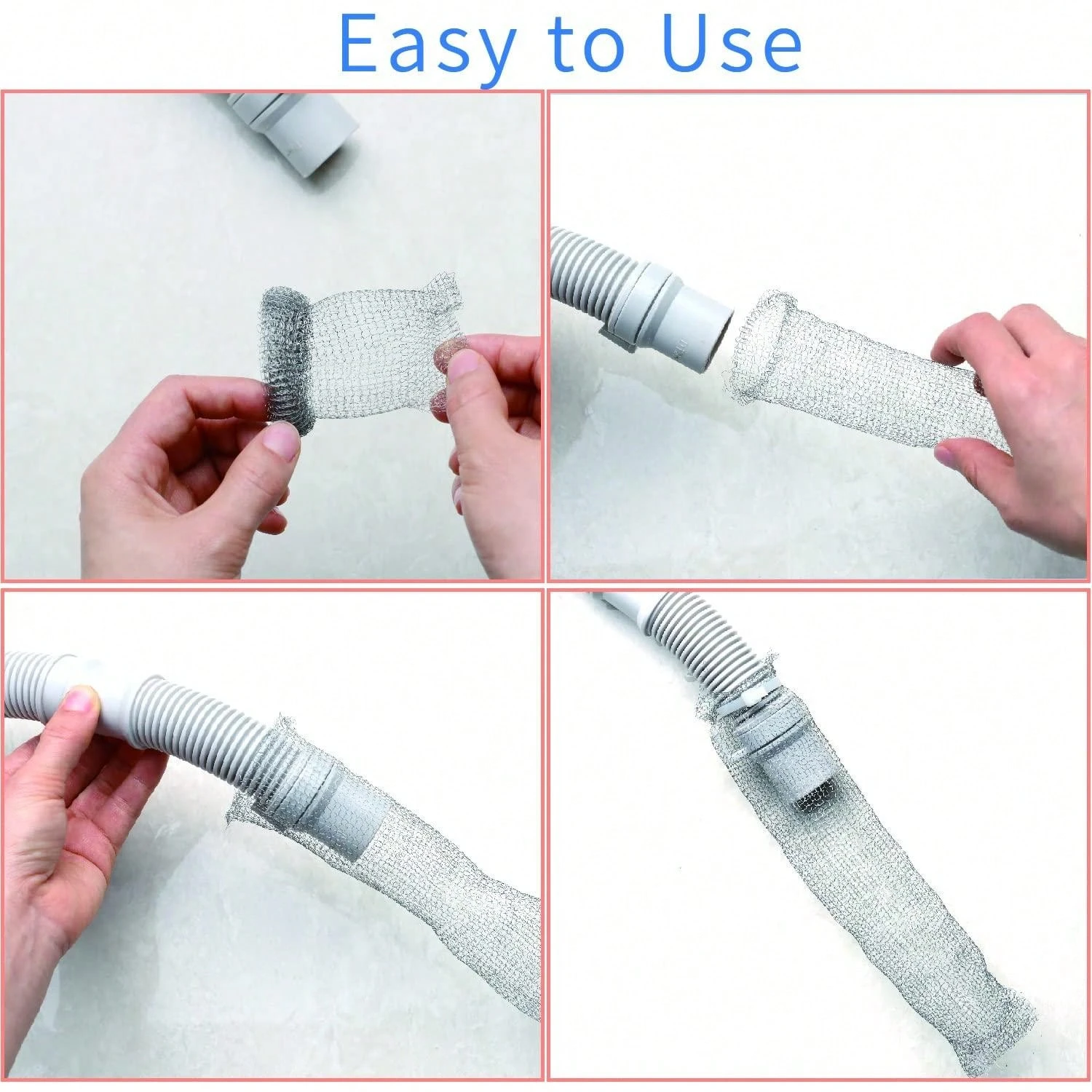 Easy to Use