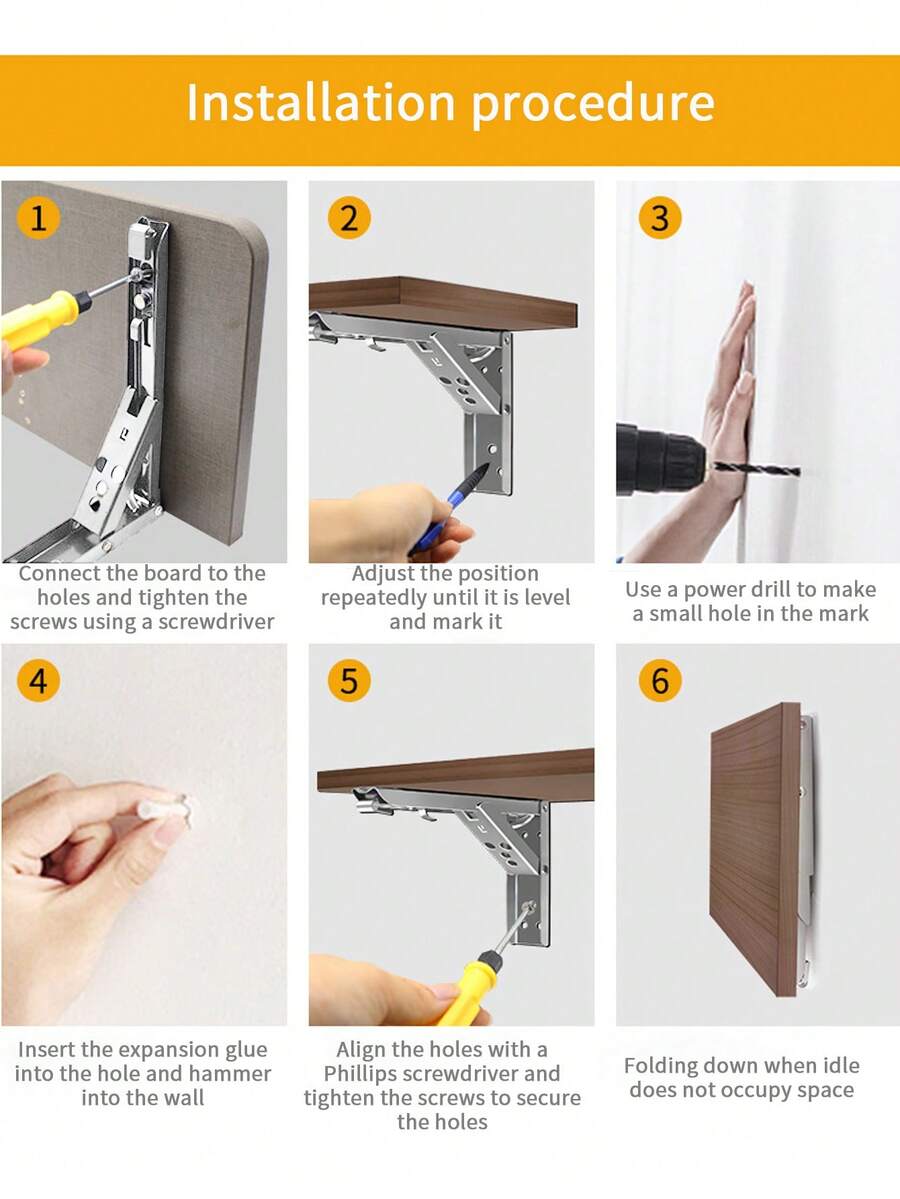 Installation procedure

1

Connect the board to the holes and tighten the screws using a screwdriver

2

Adjust the position repeatedly until it is level and mark it

3

Use a power drill to make a small hole in the mark

4

Insert the expansion glue into the hole and hammer into the wall

5

Align the holes with a Phillips screwdriver and tighten the screws to secure the holes

6

Folding down when idle does not occupy space