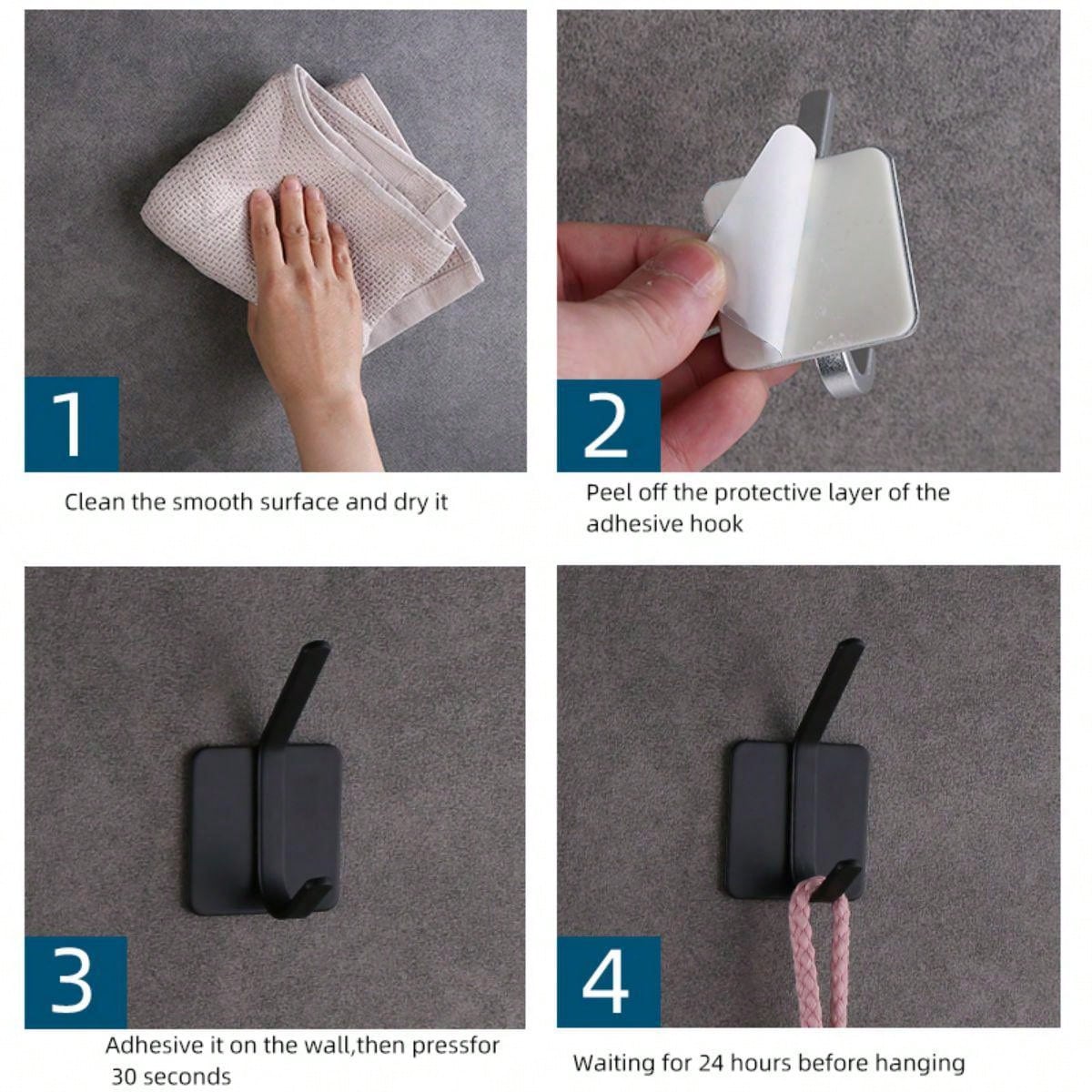 1

Clean the smooth surface and dry it

2

Peel off the protective layer of the adhesive hook

3

Adhesive it on the wall,then pressfor 30 seconds

4

Waiting for 24 hours before hanging