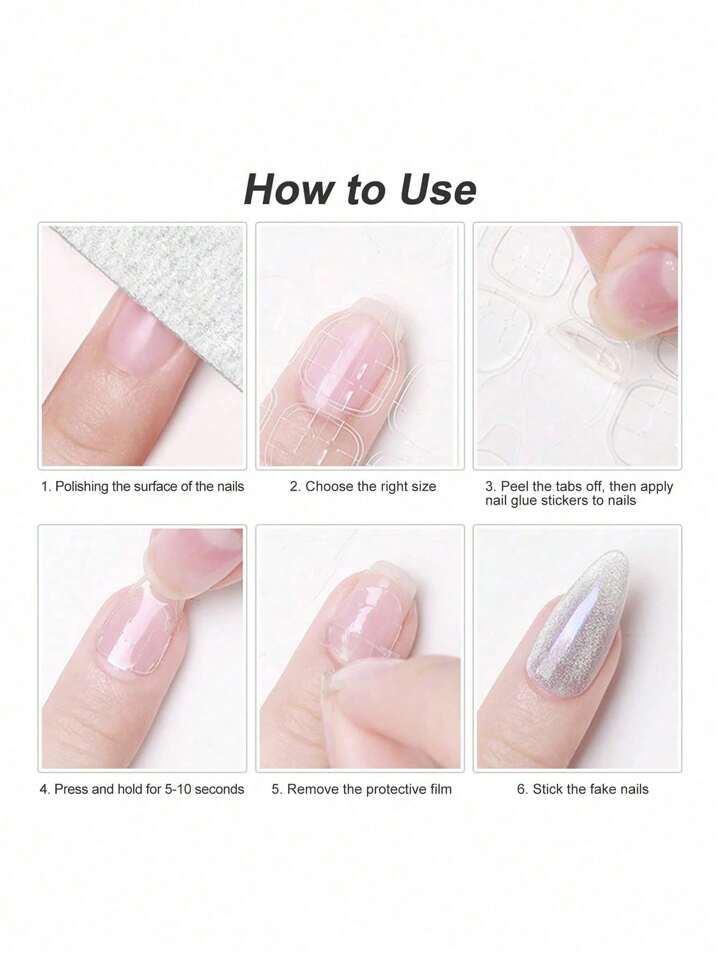 How to Use

1. Polishing the surface of the nails

2. Choose the right size

3. Peel the tabs off, then apply nail glue stickers to nails

4. Press and hold for 5-10 seconds

5. Remove the protective film

6. Stick the fake nails