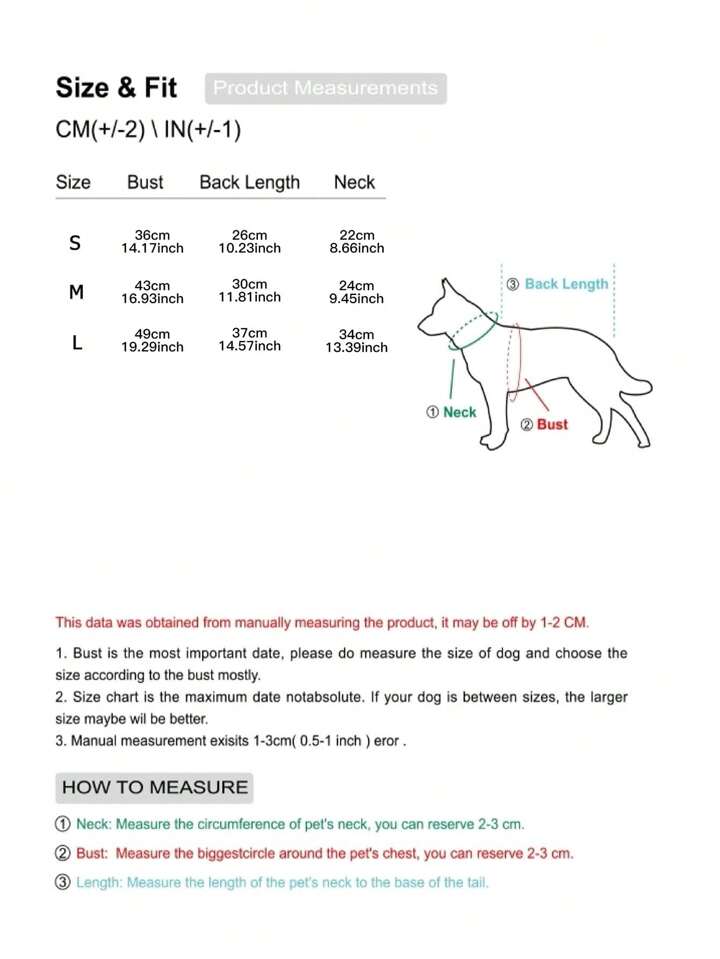 Size & Fit Product Measurements

CM(+/-2) \ IN(+/-1)

| Size | Bust | Back Length | Neck |
|---|---|---|---|
| S | 36cm 14.17inch | 26cm 10.23inch | 22cm 8.66inch |
| M | 43cm 16.93inch | 30cm 11.81inch | 24cm 9.45inch |
| L | 49cm 19.29inch | 37cm 14.57inch | 34cm 13.39inch |

③ Back Length

① Neck

② Bust

This data was obtained from manually measuring the product, it may be off by 1-2 CM.

1. Bust is the most important date, please do measure the size of dog and choose the size according to the bust mostly.
2. Size chart is the maximum date notabsolute. If your dog is between sizes, the larger size maybe wil be better.
3. Manual measurement exisits 1-3cm( 0.5-1 inch ) eror .

HOW TO MEASURE

① Neck: Measure the circumference of pet's neck, you can reserve 2-3 cm.

② Bust: Measure the biggestcircle around the pet's chest, you can reserve 2-3 cm.

③ Length: Measure the length of the pet's neck to the base of the tail.