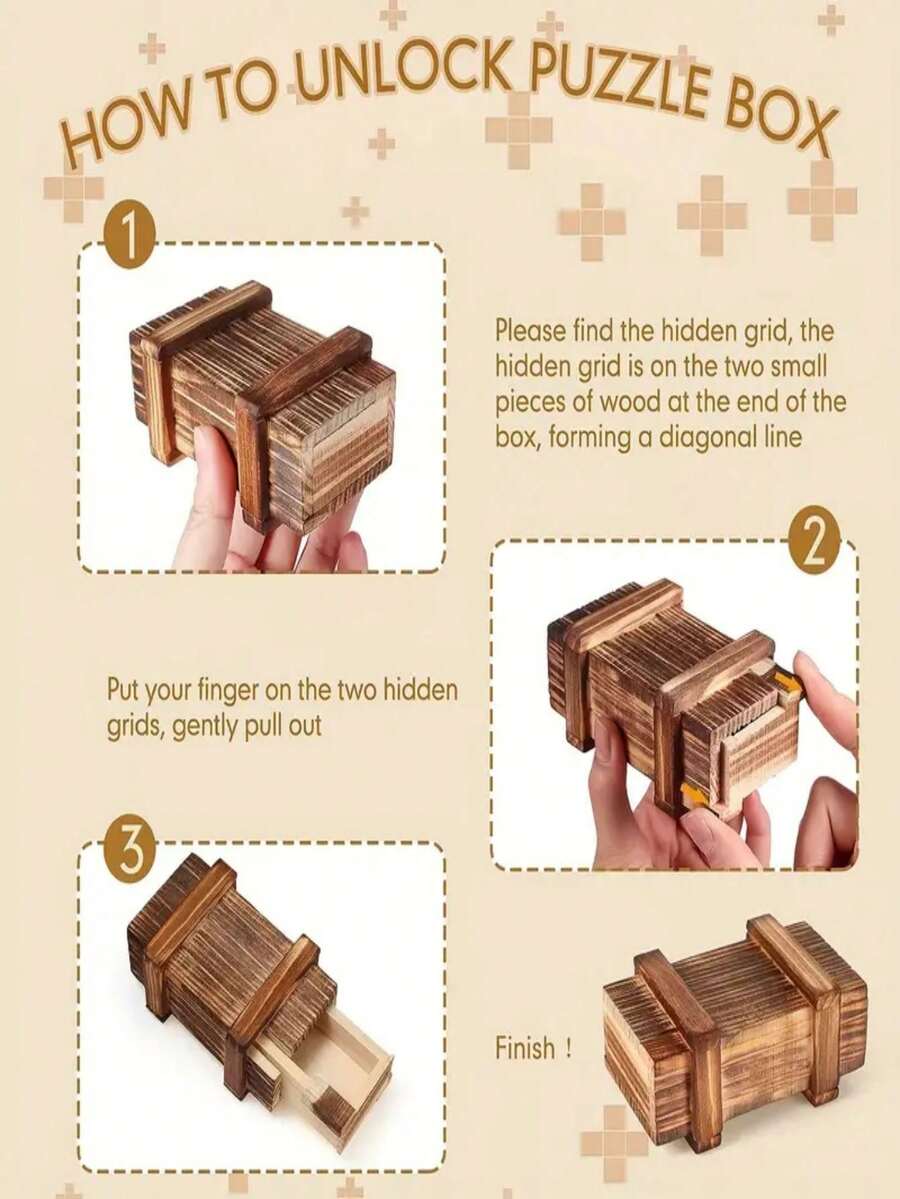 HOW TO UNLOCK PUZZLE BOX

1

Please find the hidden grid, the hidden grid is on the two small pieces of wood at the end of the box, forming a diagonal line

2

Put your finger on the two hidden grids, gently pull out

3

Finish !