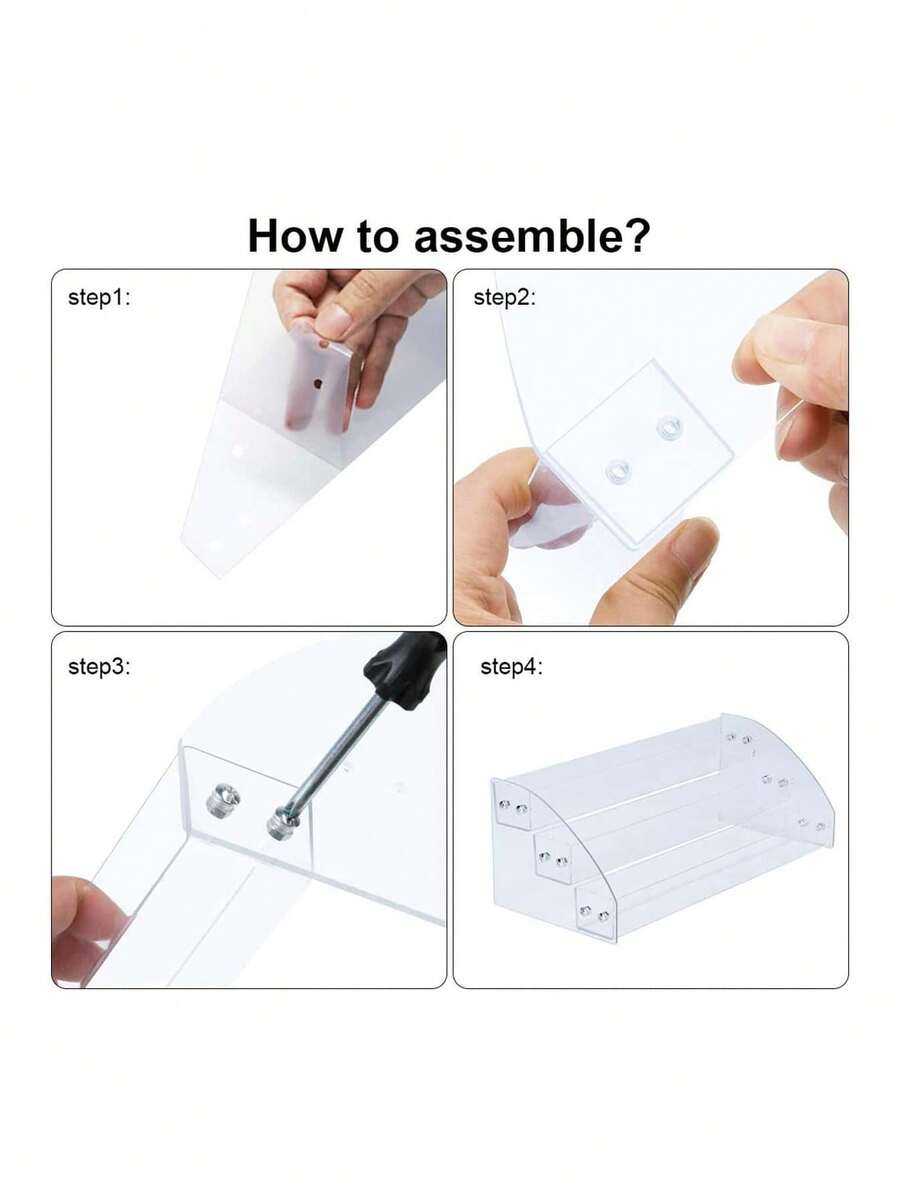 How to assemble?

step1:

step2:

step3:

step4: