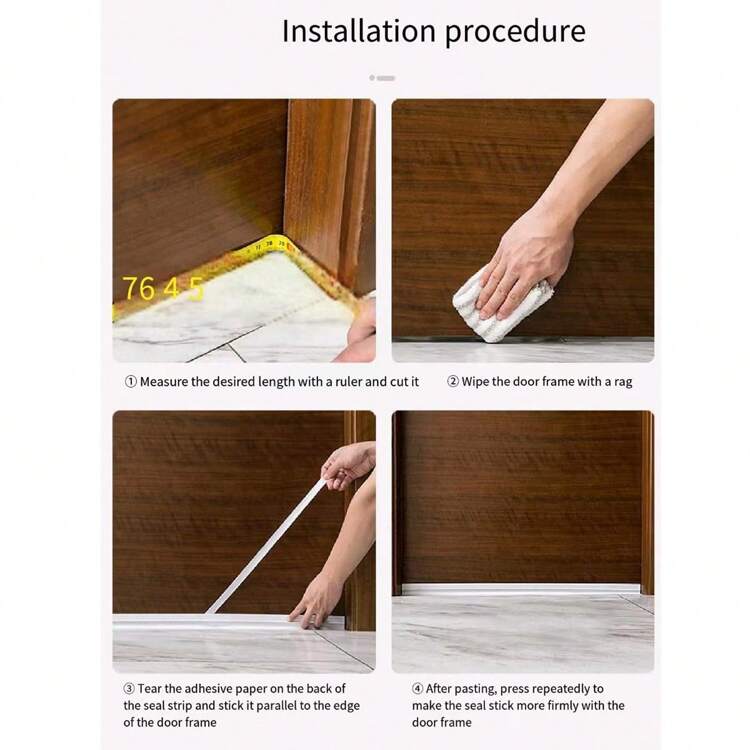 Installation procedure

76 4 5

① Measure the desired length with a ruler and cut it

② Wipe the door frame with a rag

③ Tear the adhesive paper on the back of the seal strip and stick it parallel to the edge of the door frame

④ After pasting, press repeatedly to make the seal stick more firmly with the door frame