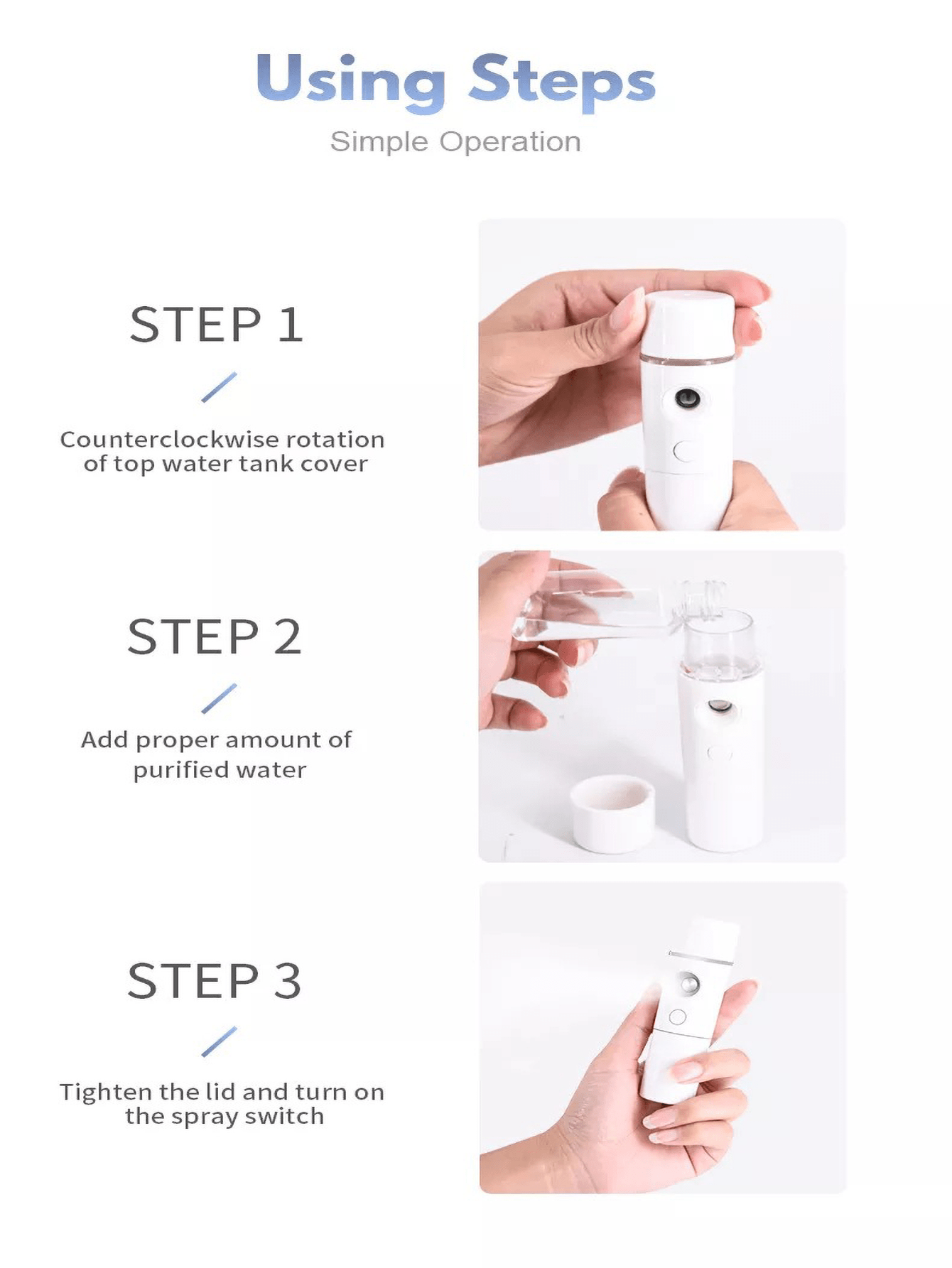 Using Steps

Simple Operation

STEP 1

Counterclockwise rotation of top water tank cover

STEP 2

Add proper amount of purified water

STEP 3

Tighten the lid and turn on the spray switch