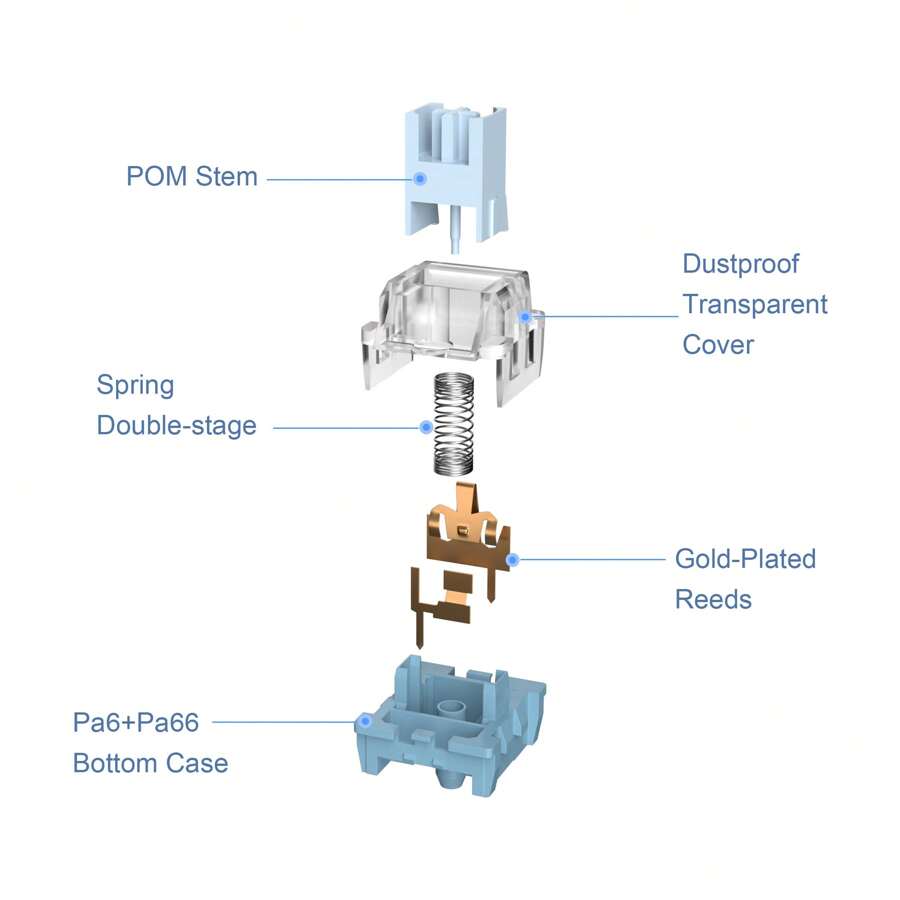 POM Stem

Dustproof
Transparent
Cover

Spring
Double-stage

Gold-Plated
Reeds

Pa6+Pa66
Bottom Case