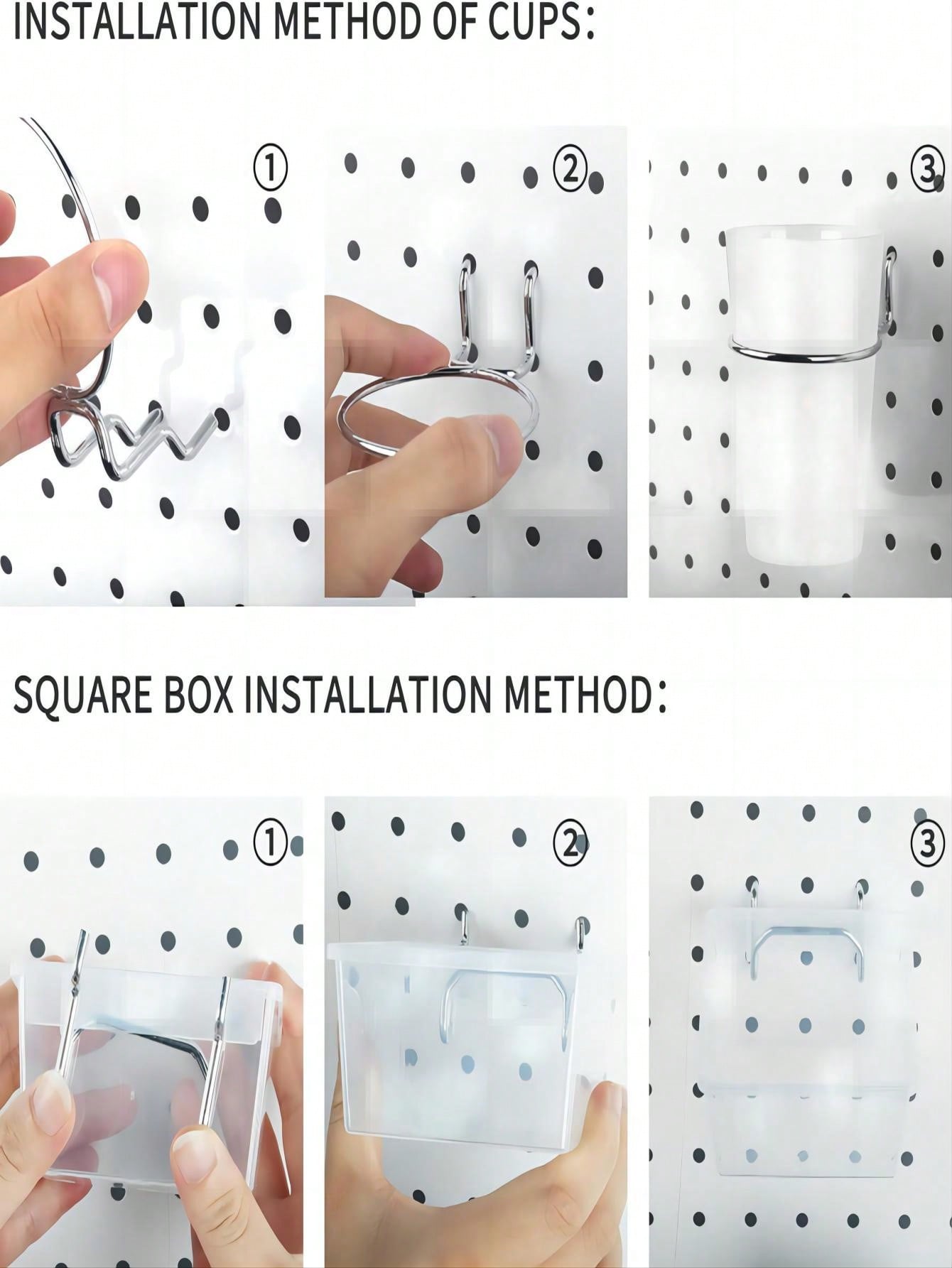 INSTALLATION METHOD OF CUPS:

①

②

③

SQUARE BOX INSTALLATION METHOD:

①

②

③