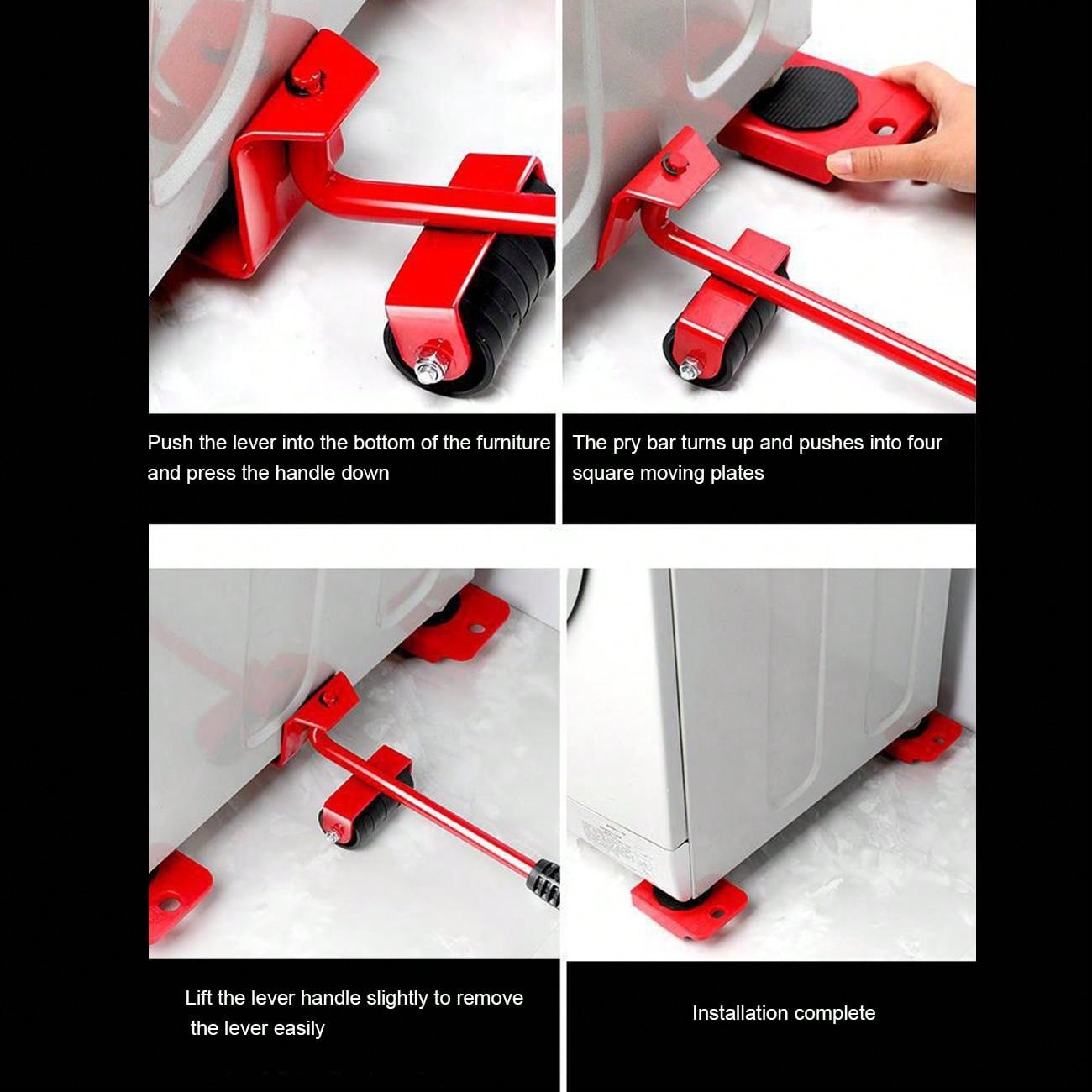 Push the lever into the bottom of the furniture and press the handle down

The pry bar turns up and pushes into four square moving plates

Lift the lever handle slightly to remove the lever easily

Installation complete