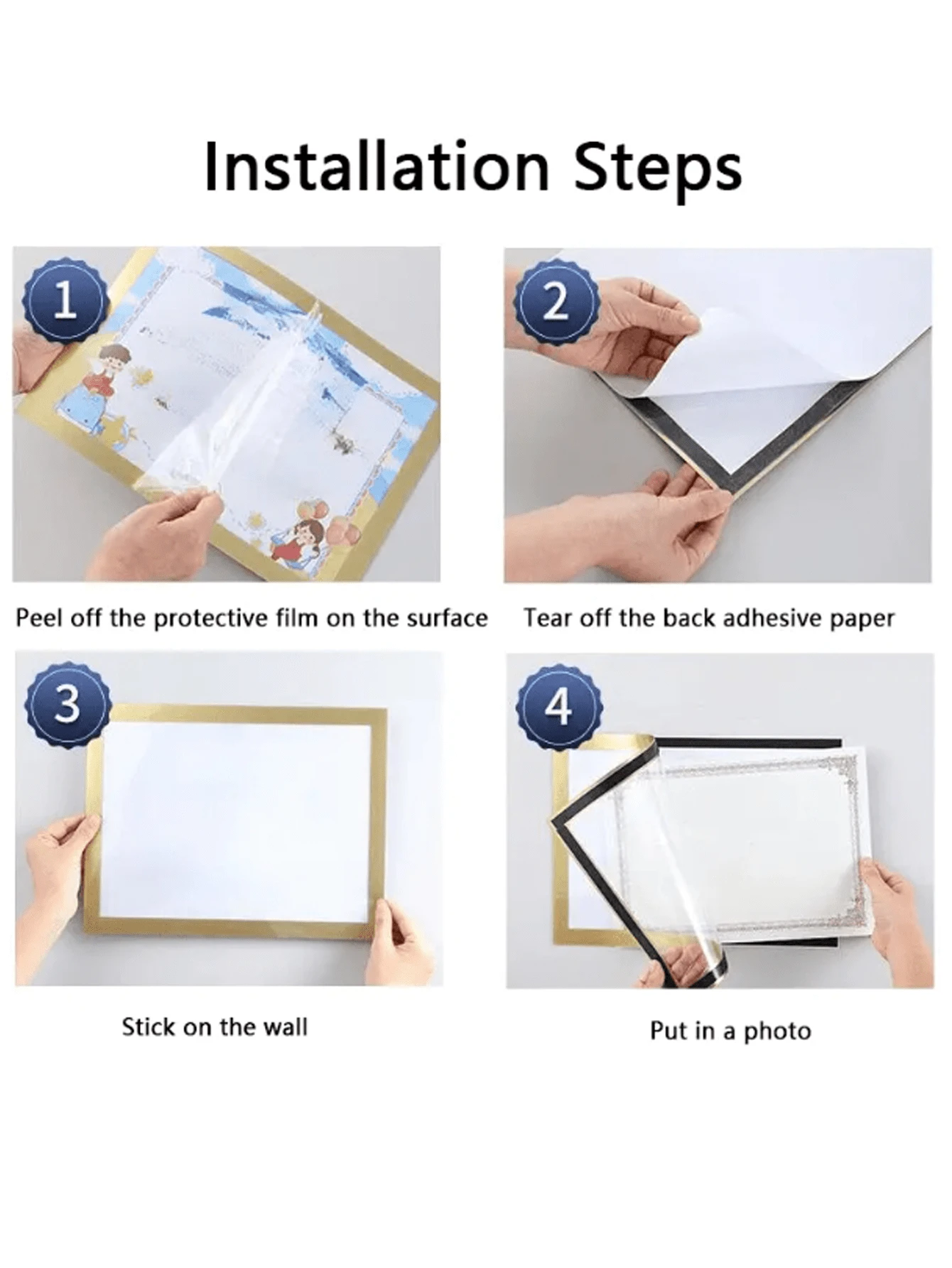 Installation Steps

1

Peel off the protective film on the surface

2

Tear off the back adhesive paper

3

Stick on the wall

4

Put in a photo