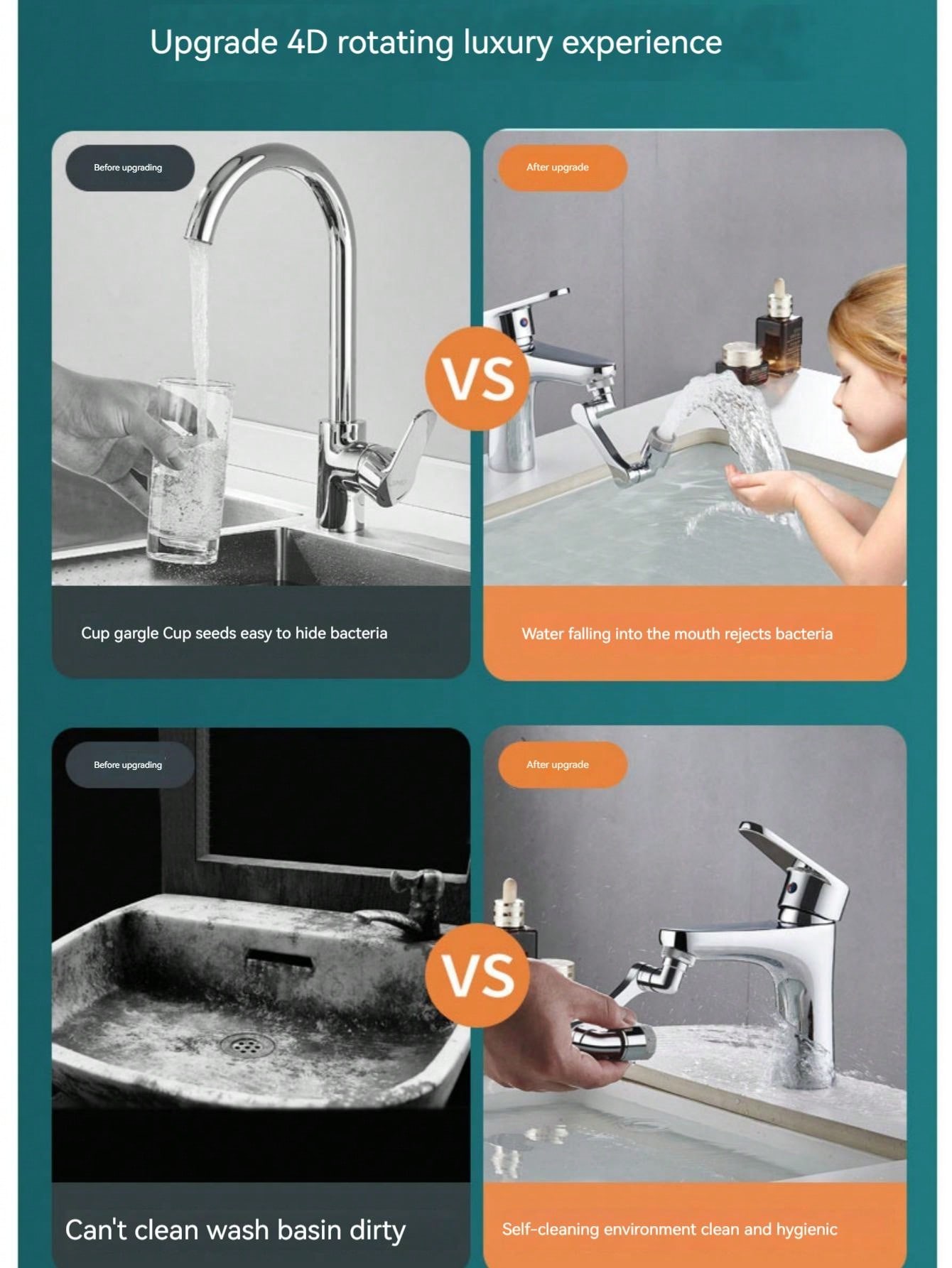 Upgrade 4D rotating luxury experience

Before upgrading

VS

After upgrade

Cup gargle Cup seeds easy to hide bacteria

Water falling into the mouth rejects bacteria

Before upgrading

VS

After upgrade

Can't clean wash basin dirty

Self-cleaning environment clean and hygienic