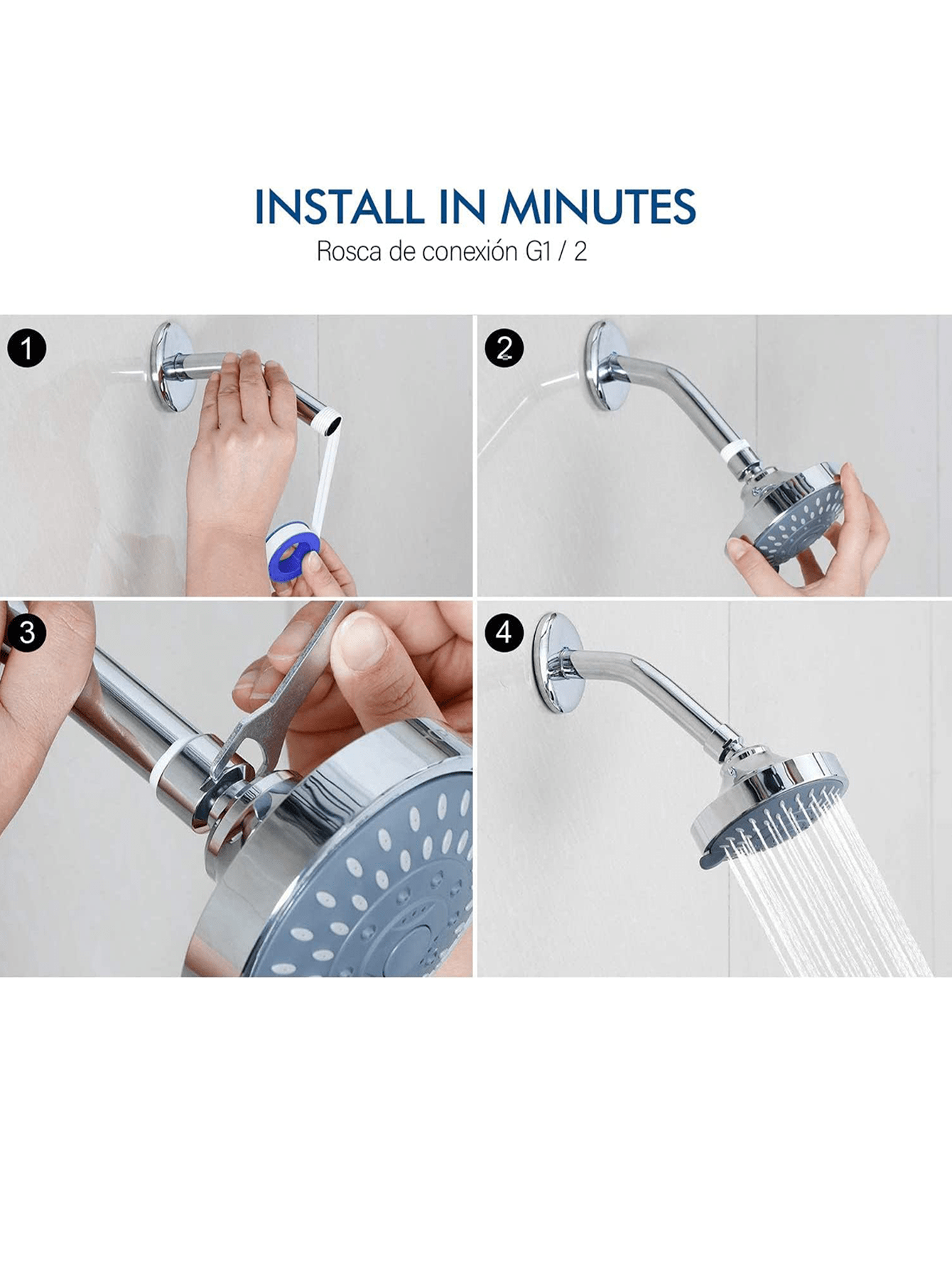 INSTALL IN MINUTES

Rosca de conexión G1 / 2

1

2

3

4