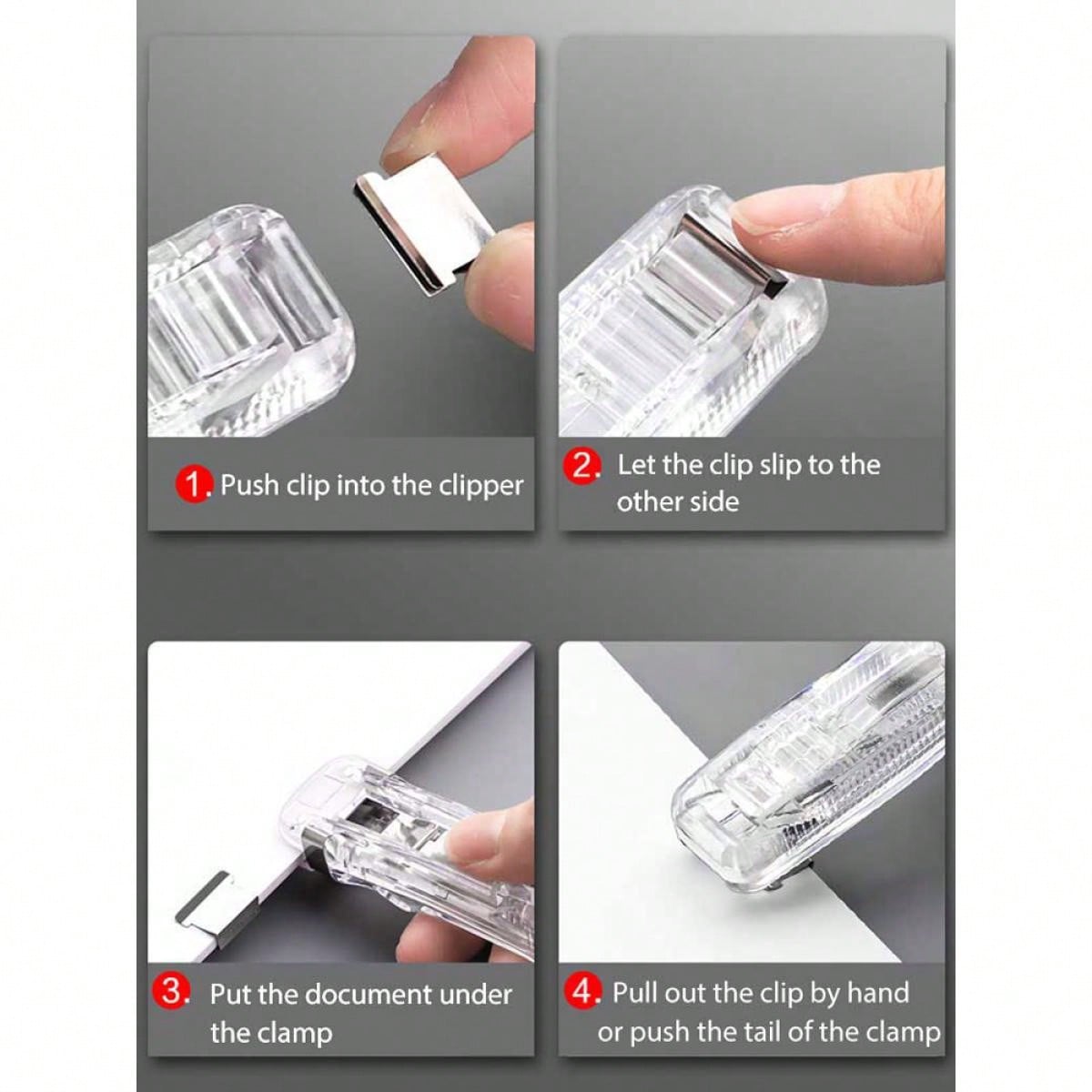 1. Push clip into the clipper

2. Let the clip slip to the other side

3. Put the document under the clamp

4. Pull out the clip by hand or push the tail of the clamp