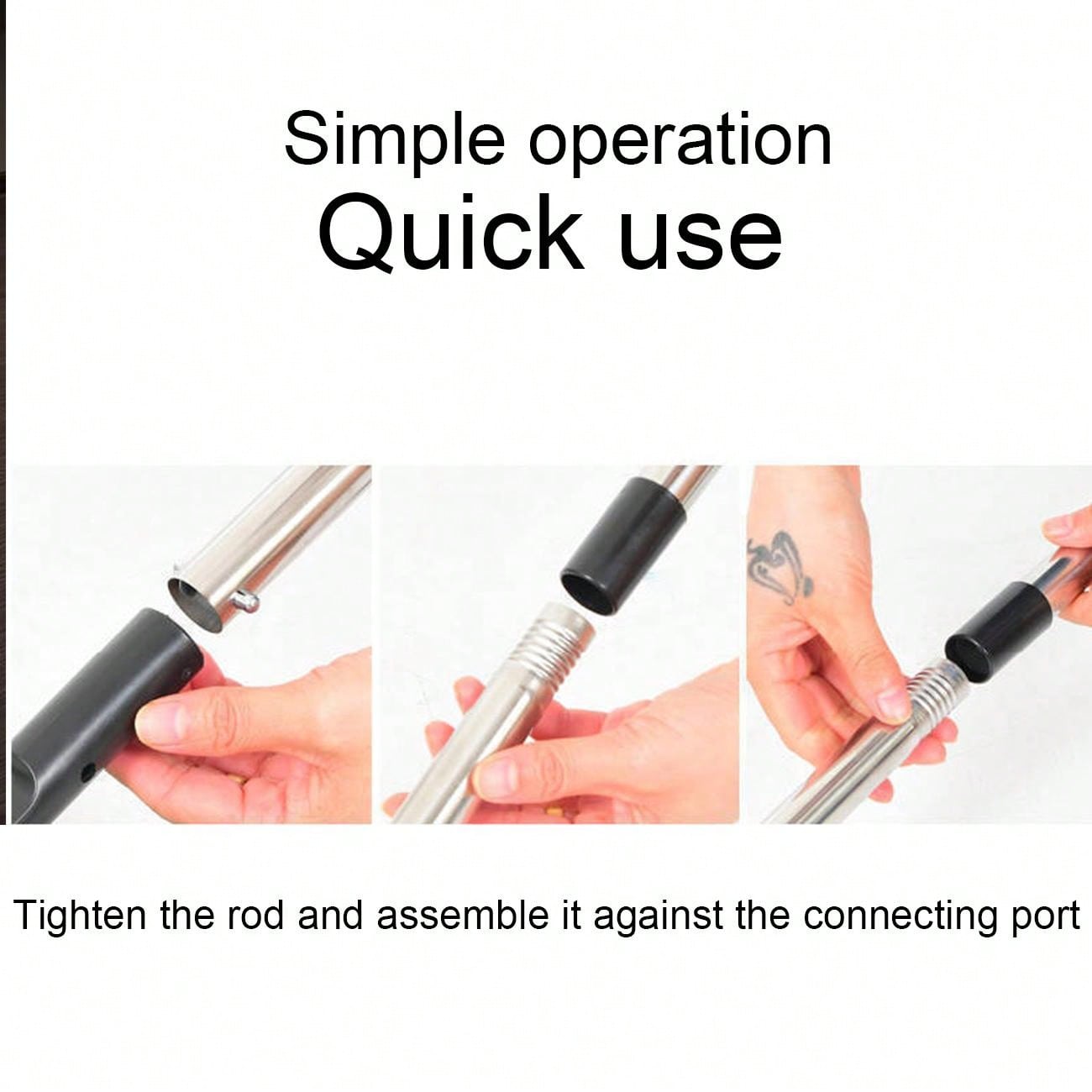 Simple operation
Quick use

Tighten the rod and assemble it against the connecting port