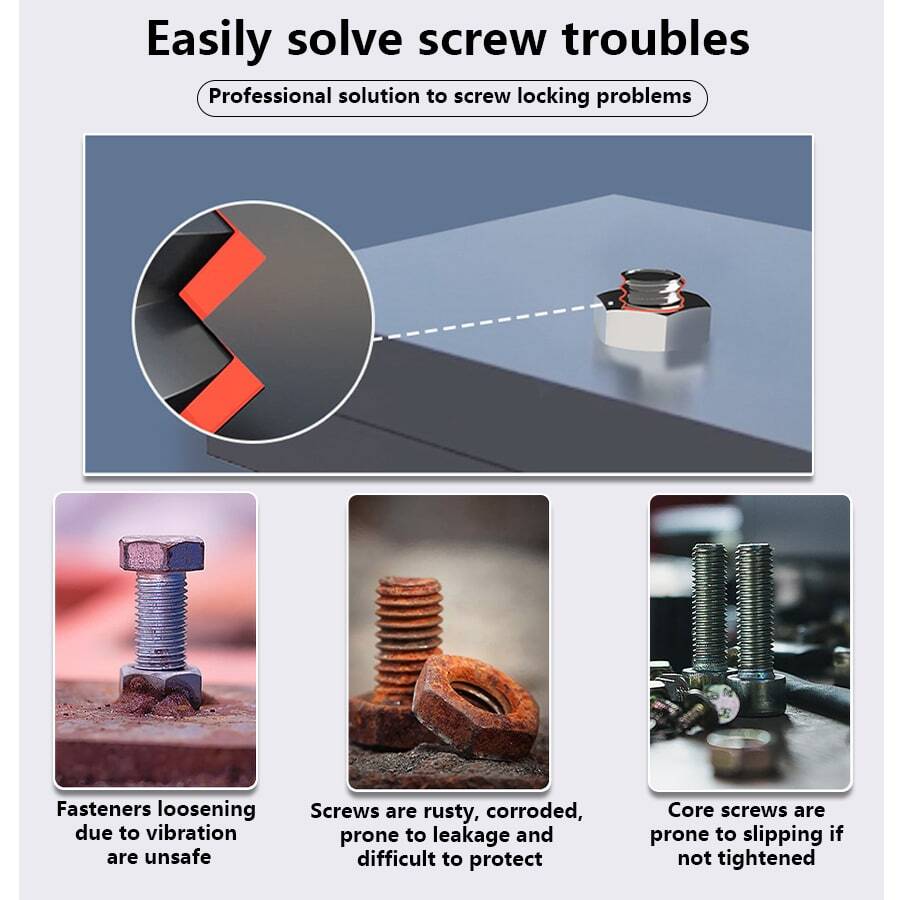 Easily solve screw troubles

Professional solution to screw locking problems

Fasteners loosening due to vibration are unsafe

Screws are rusty, corroded, prone to leakage and difficult to protect

Core screws are prone to slipping if not tightened