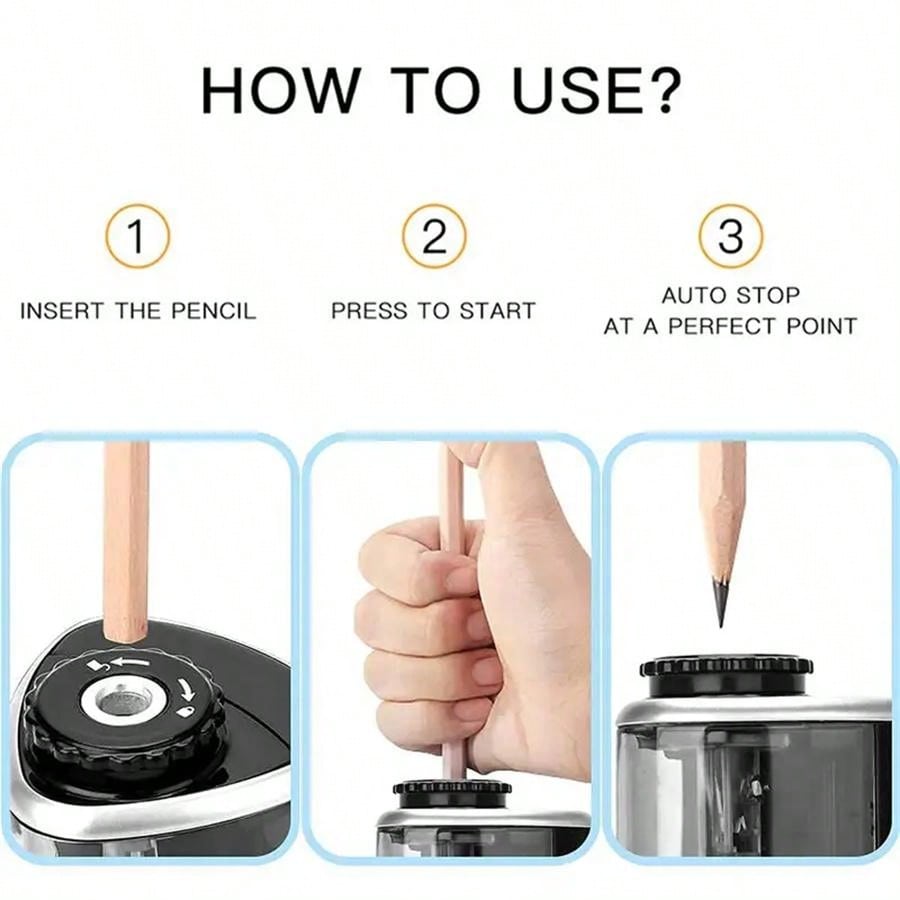 HOW TO USE?

1
INSERT THE PENCIL

2
PRESS TO START

3
AUTO STOP
AT A PERFECT POINT