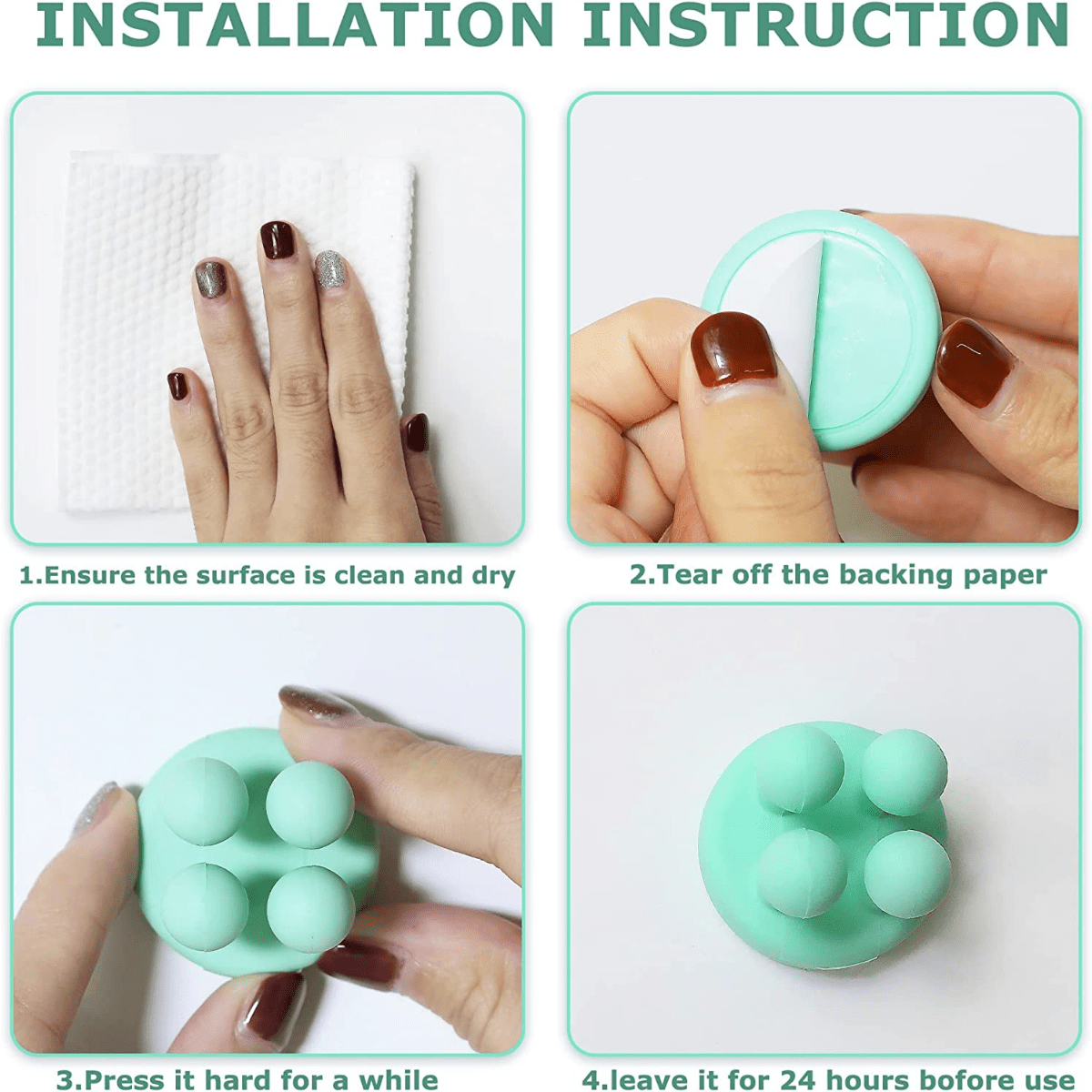 INSTALLATION INSTRUCTION

1.Ensure the surface is clean and dry

2.Tear off the backing paper

3.Press it hard for a while

4.leave it for 24 hours bofore use