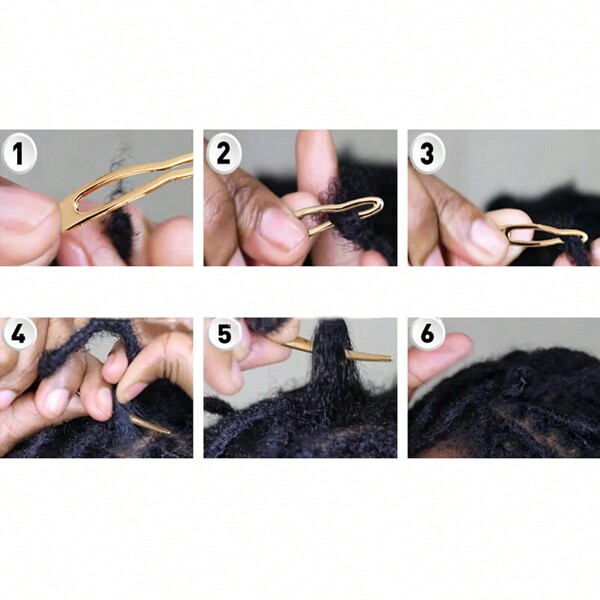 1
2
3
4
5
6