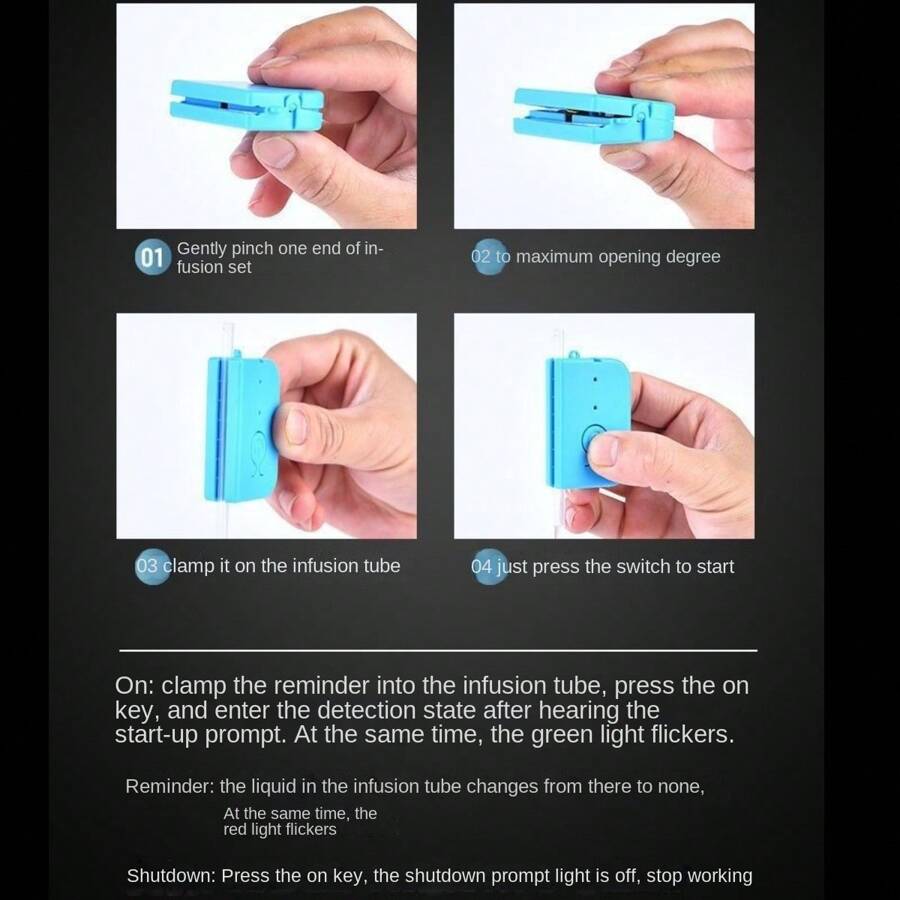 01 Gently pinch one end of infusion set

02 to maximum opening degree

03 clamp it on the infusion tube

04 just press the switch to start

On: clamp the reminder into the infusion tube, press the on key, and enter the detection state after hearing the start-up prompt. At the same time, the green light flickers.

Reminder: the liquid in the infusion tube changes from there to none,
At the same time, the red light flickers

Shutdown: Press the on key, the shutdown prompt light is off, stop working