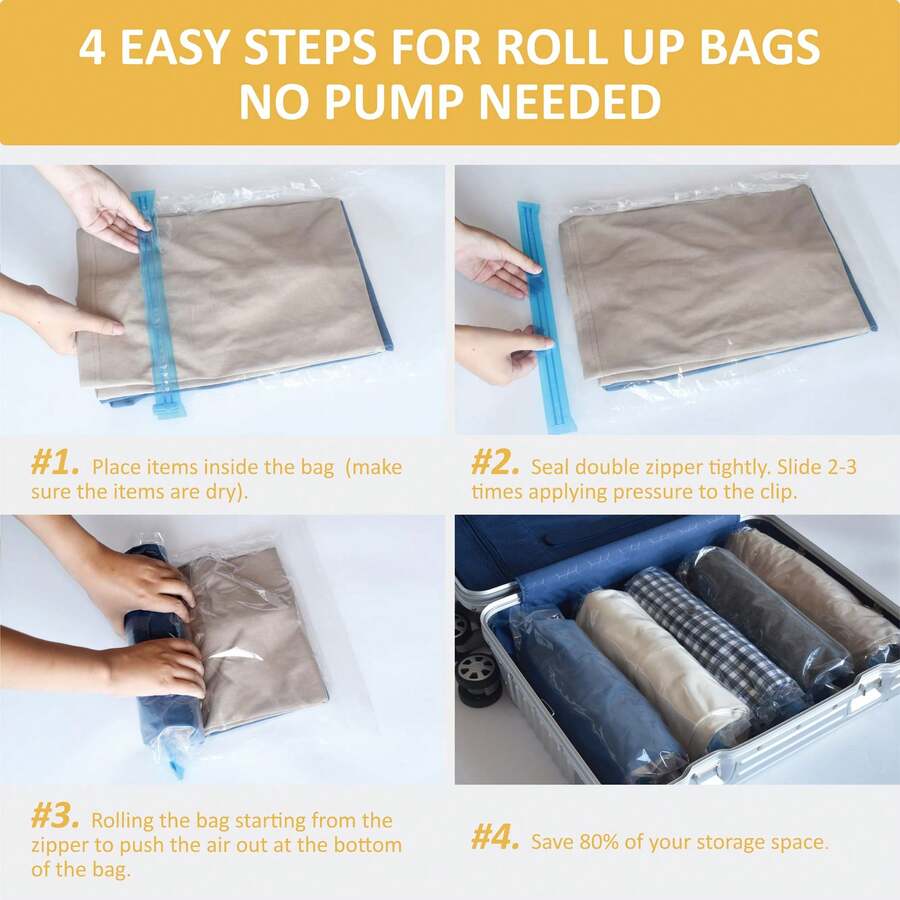 4 EASY STEPS FOR ROLL UP BAGS
NO PUMP NEEDED

#1. Place items inside the bag (make sure the items are dry).

#2. Seal double zipper tightly. Slide 2-3 times applying pressure to the clip.

#3. Rolling the bag starting from the zipper to push the air out at the bottom of the bag.

#4. Save 80% of your storage space.