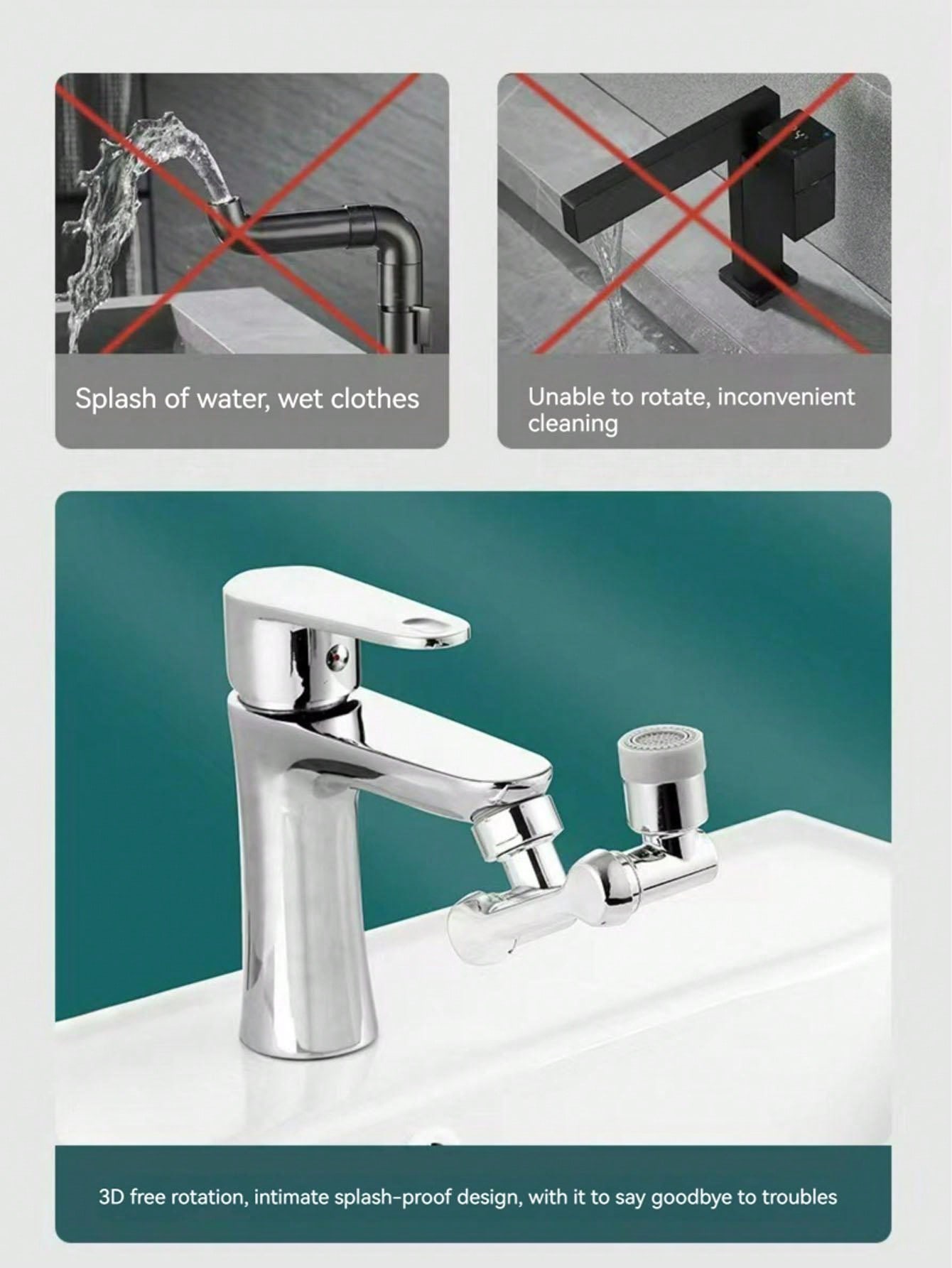 Splash of water, wet clothes

Unable to rotate, inconvenient cleaning

3D free rotation, intimate splash-proof design, with it to say goodbye to troubles