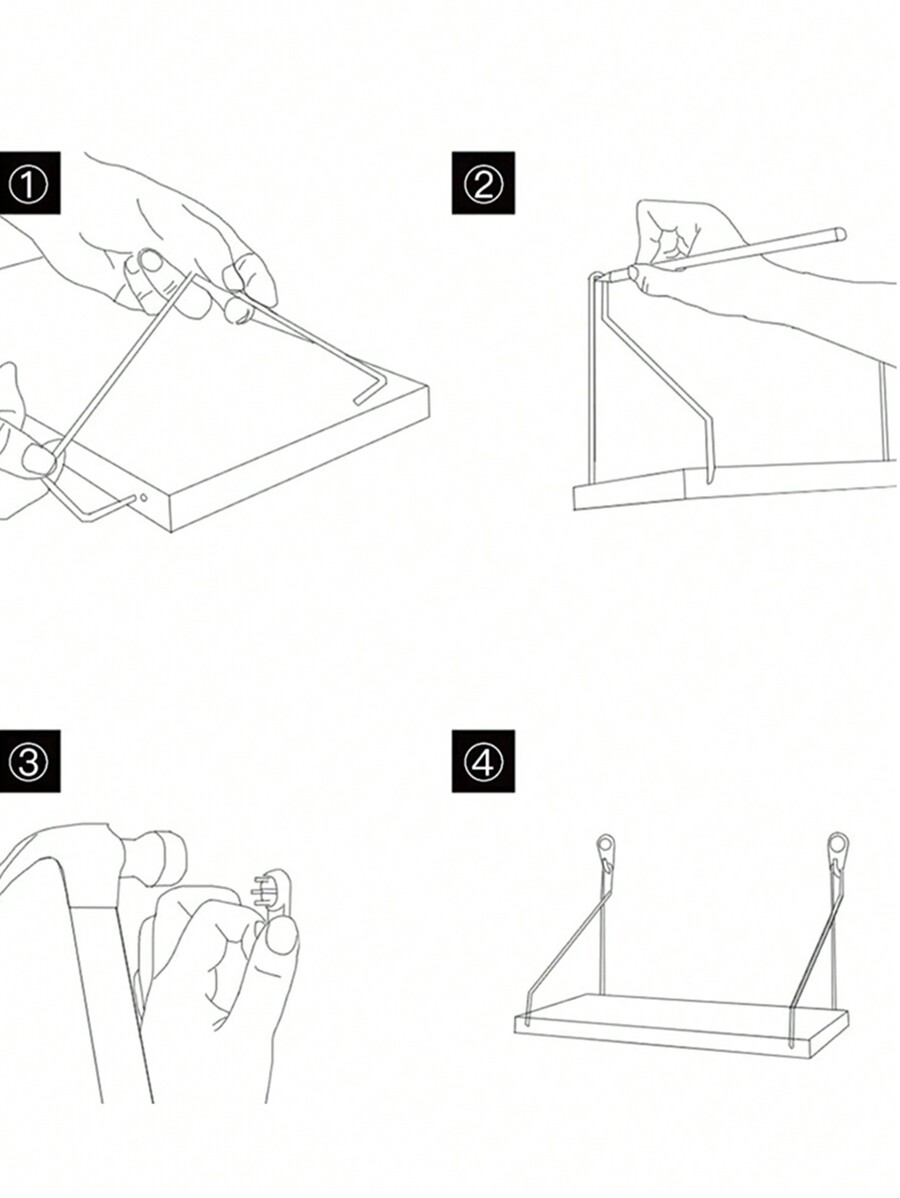 ①

②

③

④