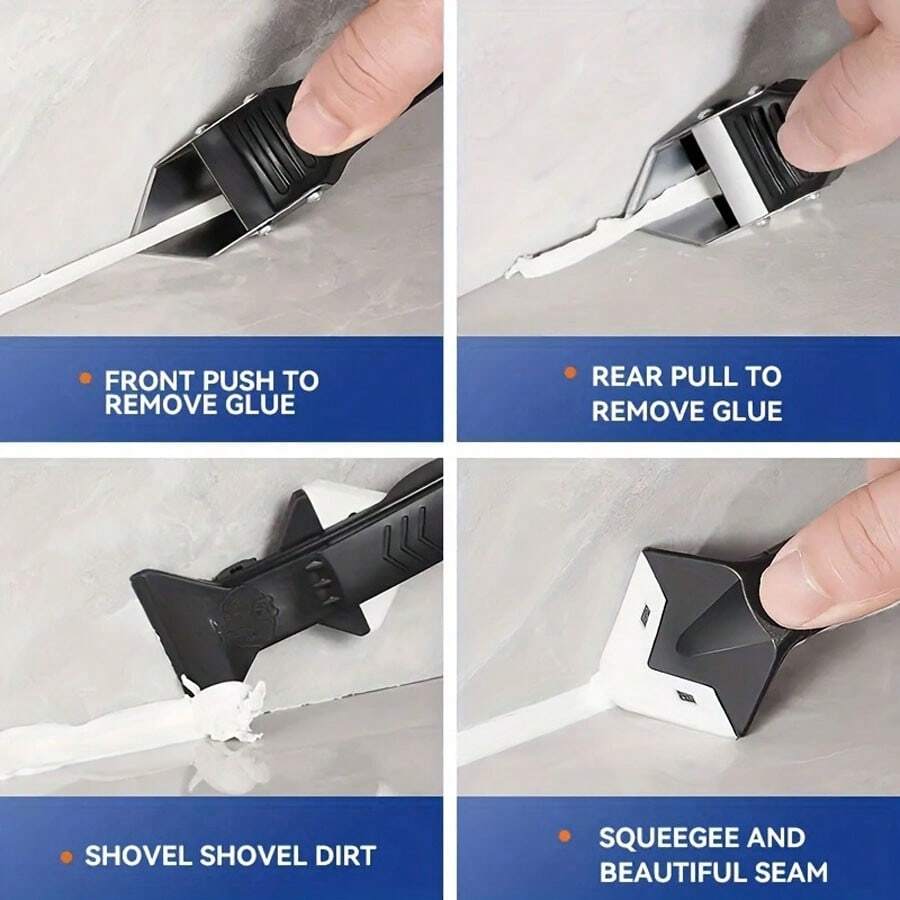 FRONT PUSH TO REMOVE GLUE

REAR PULL TO REMOVE GLUE

SHOVEL SHOVEL DIRT

SQUEEGEE AND BEAUTIFUL SEAM