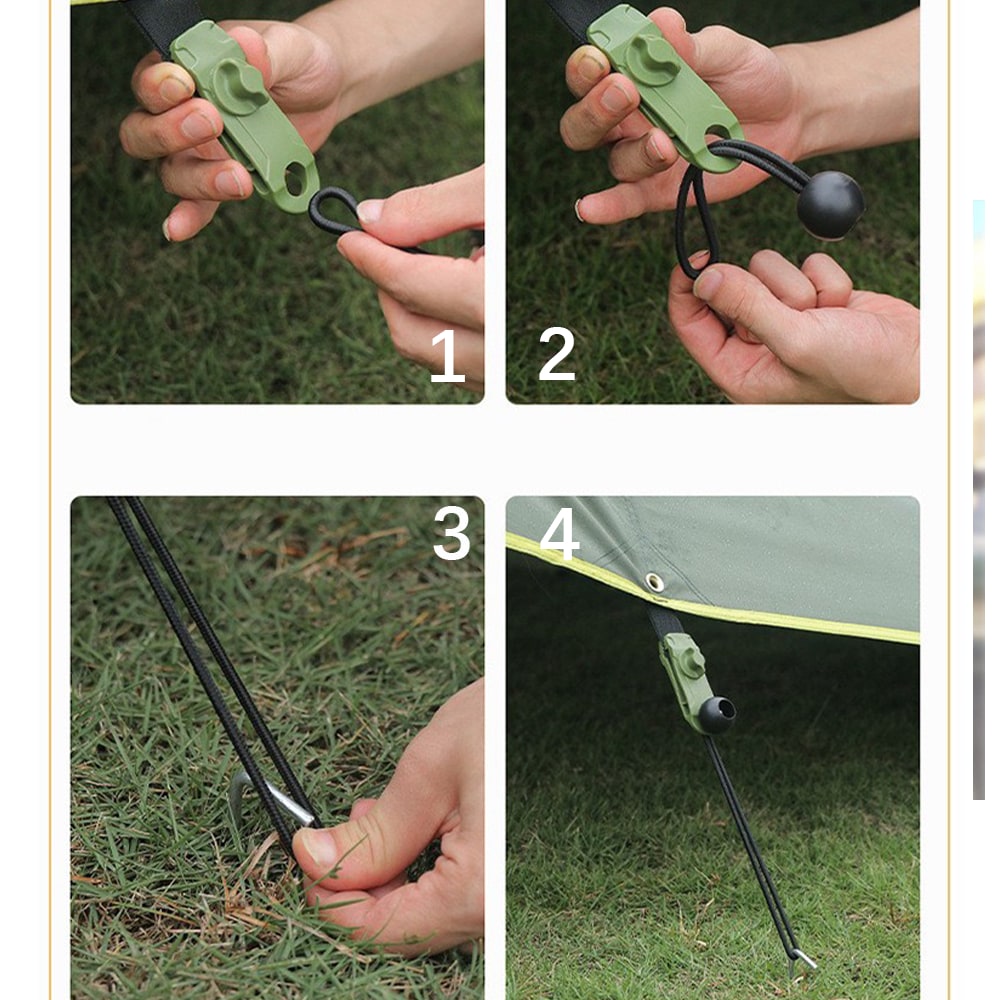 1 2

3 4