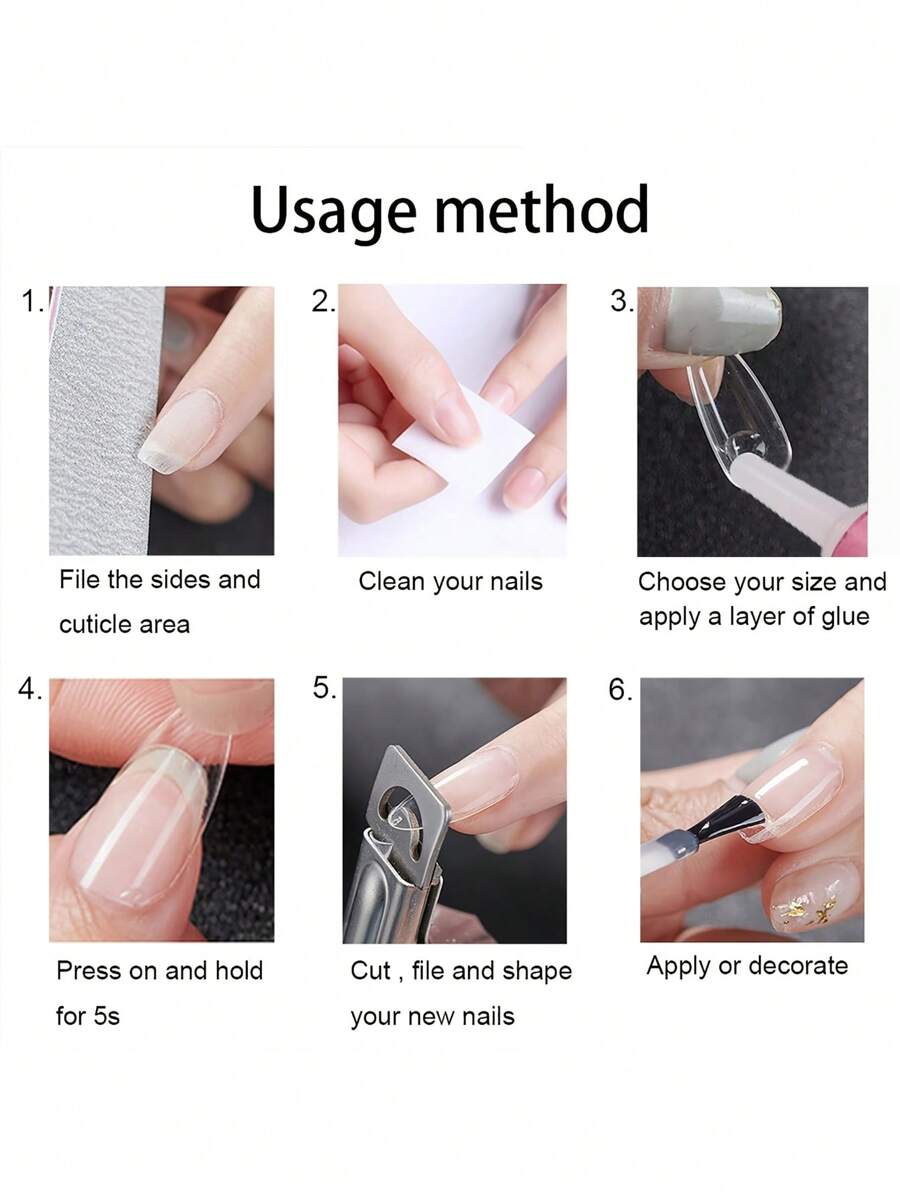 Usage method

1.

File the sides and cuticle area

2.

Clean your nails

3.

Choose your size and apply a layer of glue

4.

Press on and hold for 5s

5.

Cut , file and shape your new nails

6.

Apply or decorate