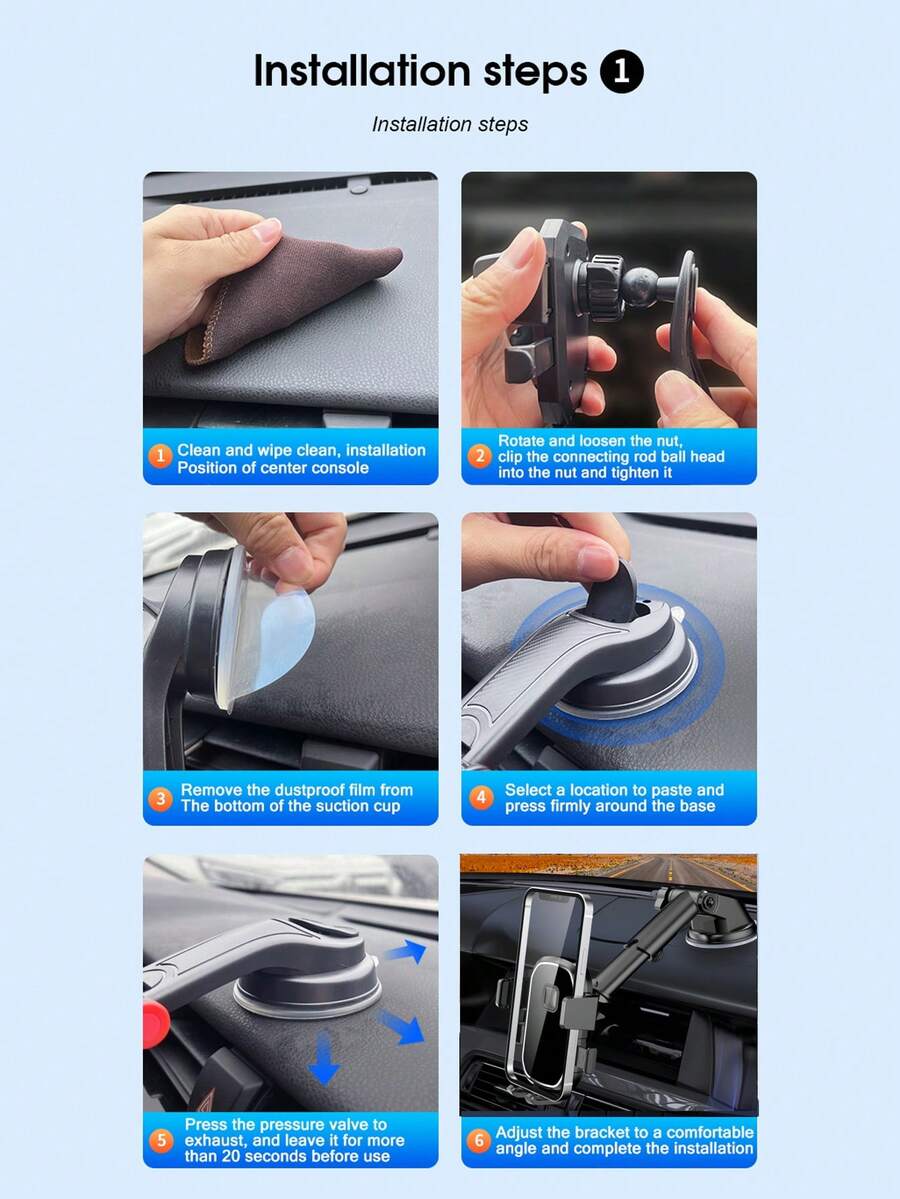 Installation steps 1

Installation steps

1 Clean and wipe clean, installation Position of center console

2 Rotate and loosen the nut, clip the connecting rod ball head into the nut and tighten it

3 Remove the dustproof film from The bottom of the suction cup

4 Select a location to paste and press firmly around the base

5 Press the pressure valve to exhaust, and leave it for more than 20 seconds before use

6 Adjust the bracket to a comfortable angle and complete the installation