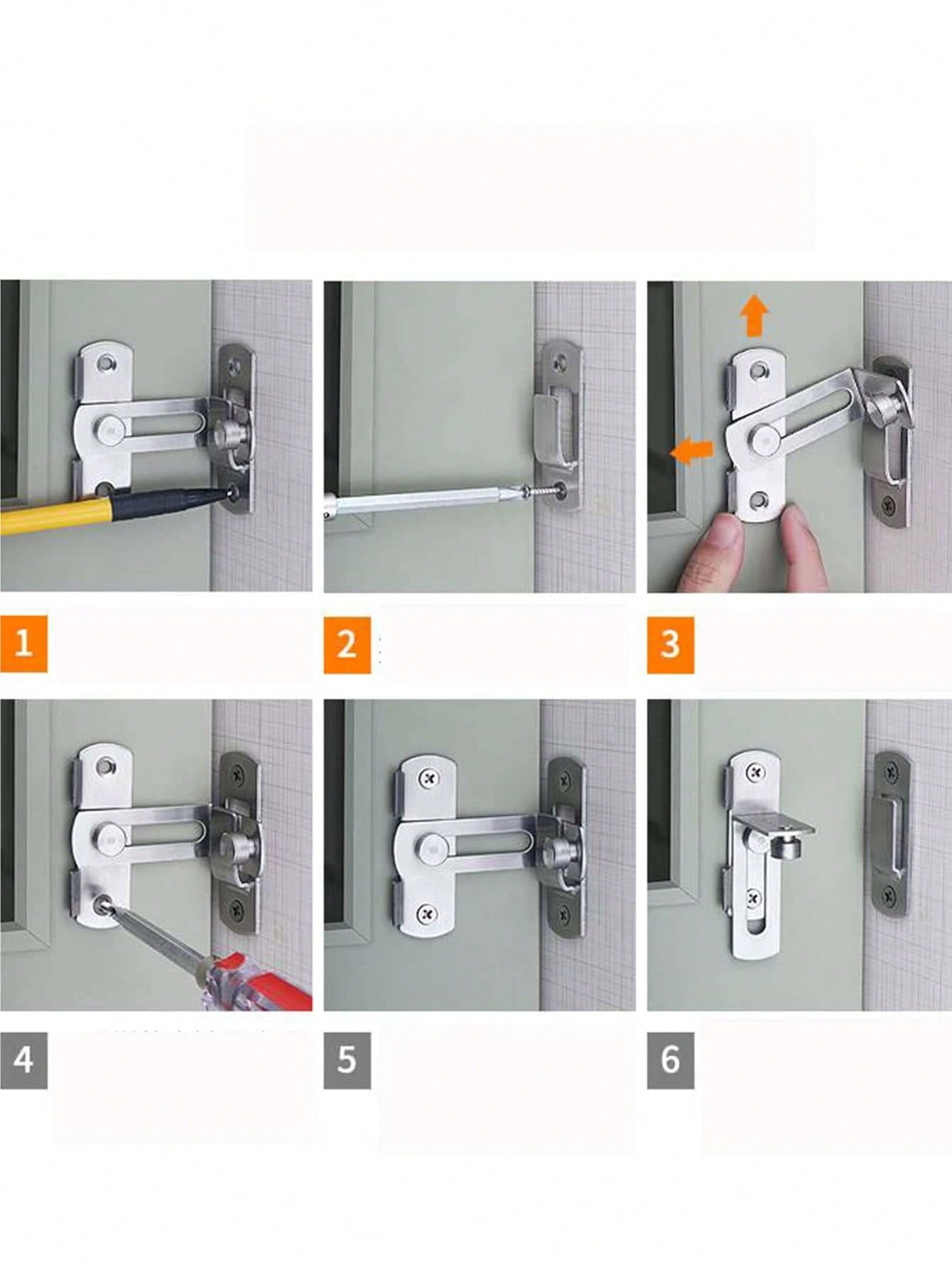 1

2

3

4

5

6