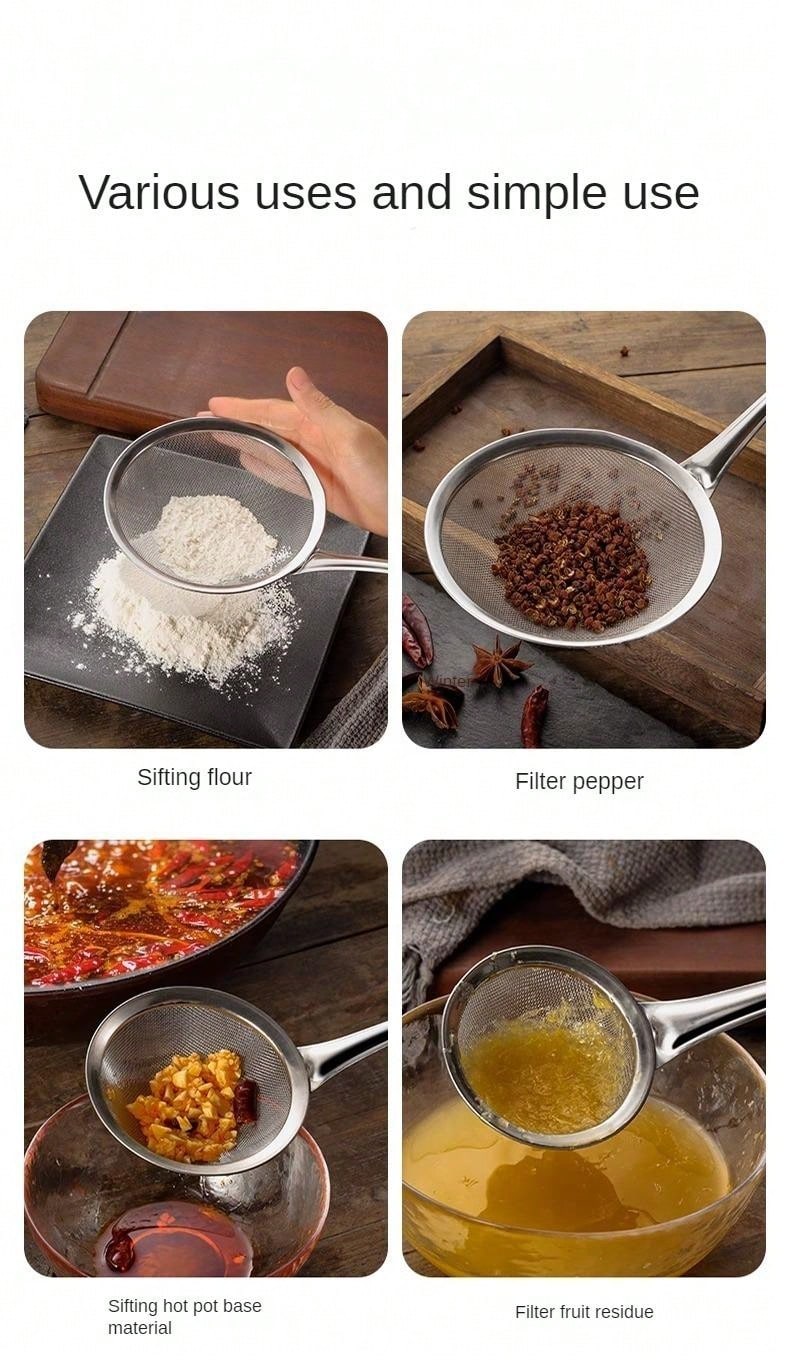 Various uses and simple use

Sifting flour

Filter pepper

Sifting hot pot base material

Filter fruit residue