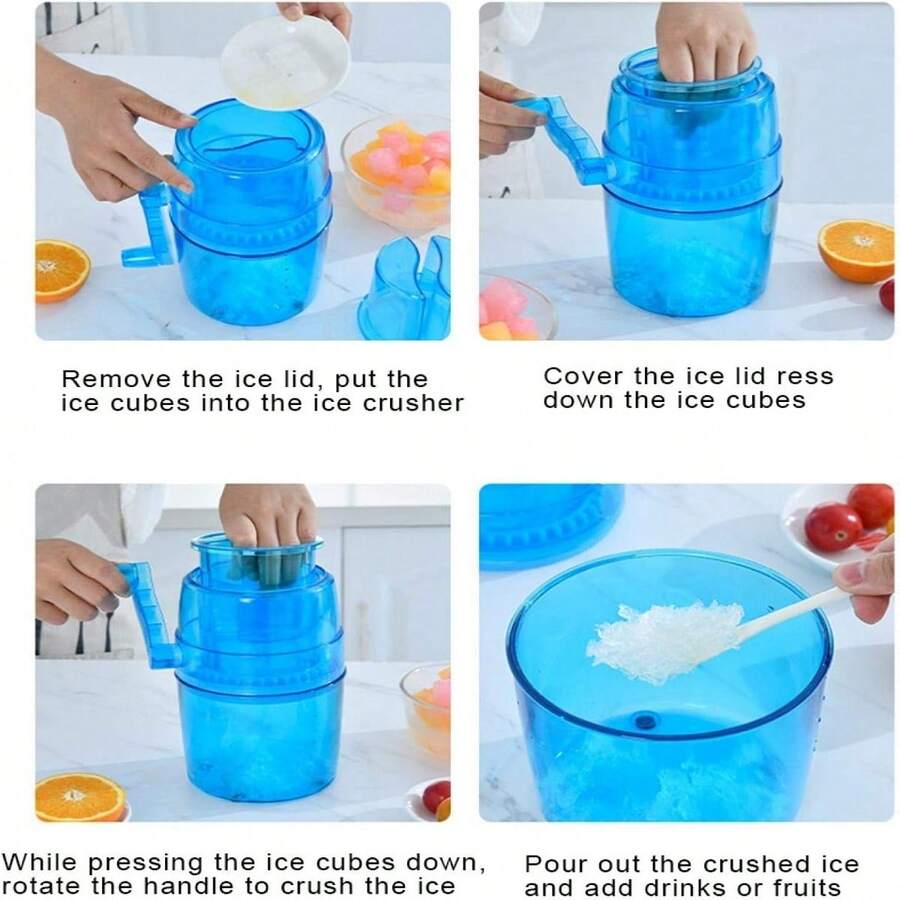 Remove the ice lid, put the ice cubes into the ice crusher

Cover the ice lid ress down the ice cubes

While pressing the ice cubes down, rotate the handle to crush the ice

Pour out the crushed ice and add drinks or fruits