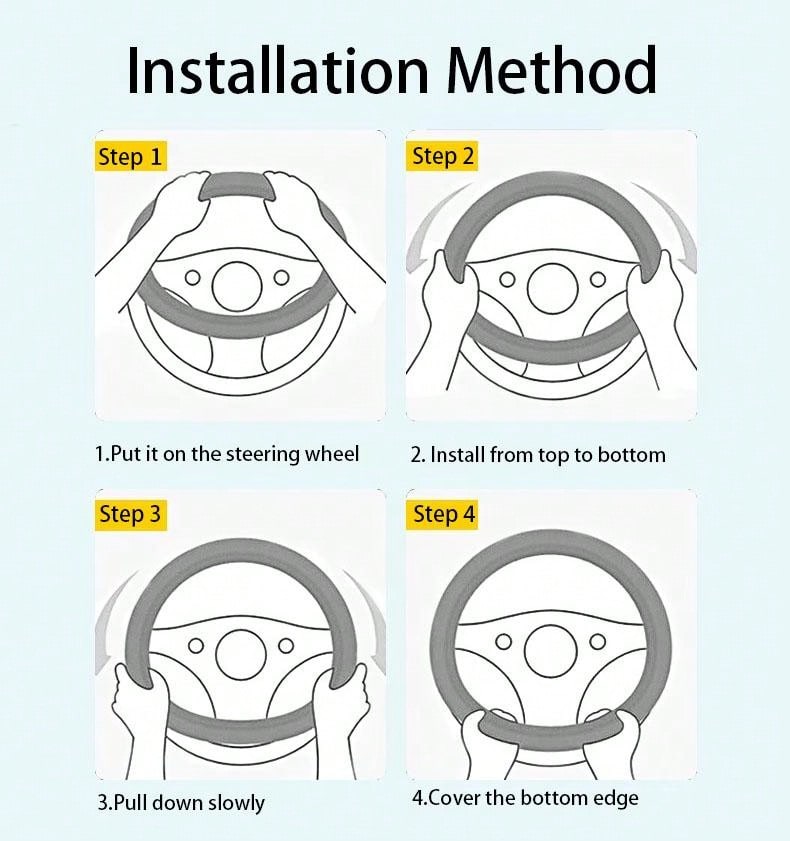 Installation Method

Step 1

1.Put it on the steering wheel

Step 2

2. Install from top to bottom

Step 3

3.Pull down slowly

Step 4

4.Cover the bottom edge