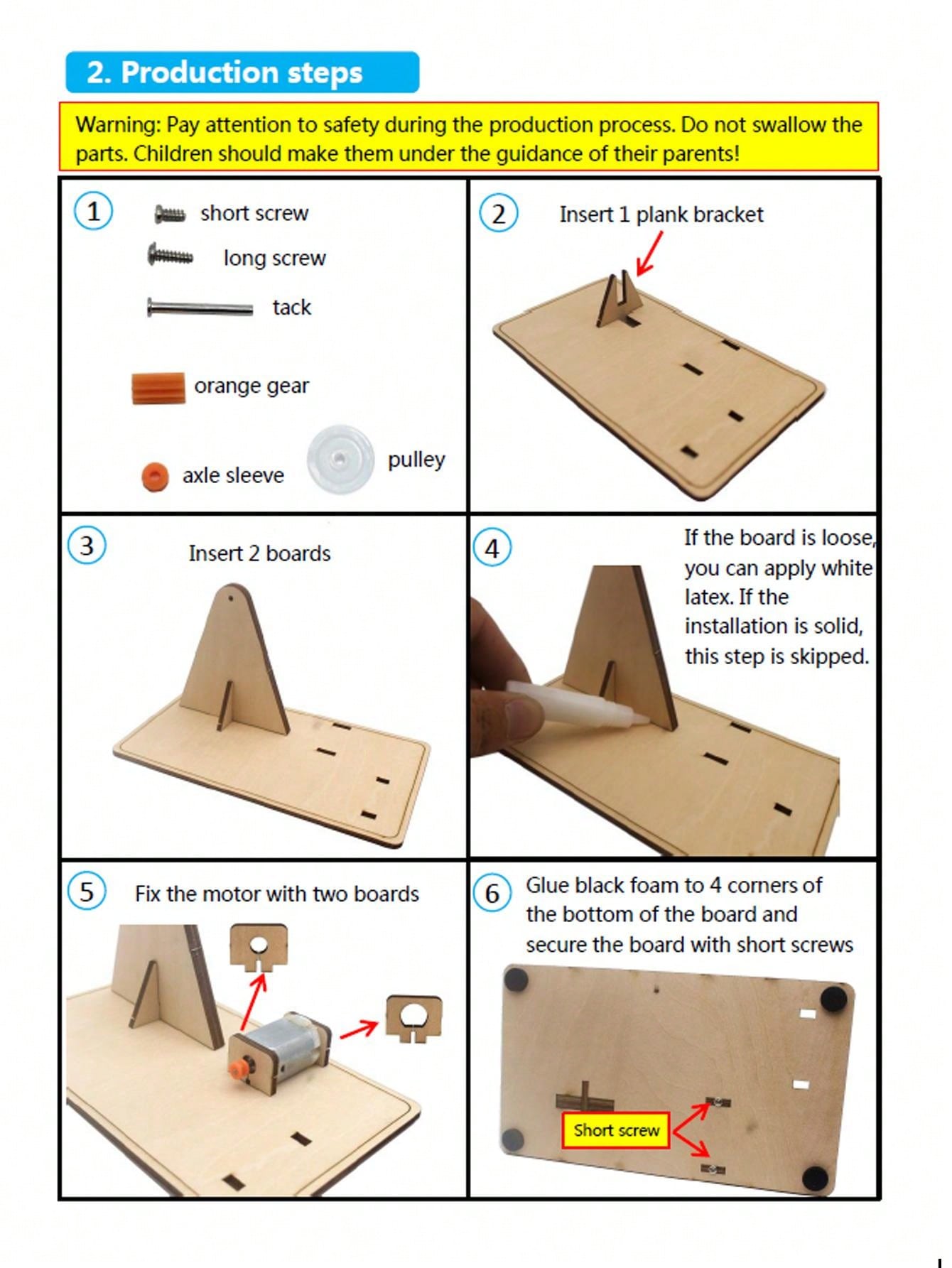 2. Production steps

Warning: Pay attention to safety during the production process. Do not swallow the parts. Children should make them under the guidance of their parents!

1
short screw
long screw
tack
orange gear
axle sleeve
pulley

2
Insert 1 plank bracket

3
Insert 2 boards

4
If the board is loose, you can apply white latex. If the installation is solid, this step is skipped.

5
Fix the motor with two boards

6
Glue black foam to 4 corners of the bottom of the board and secure the board with short screws
Short screw